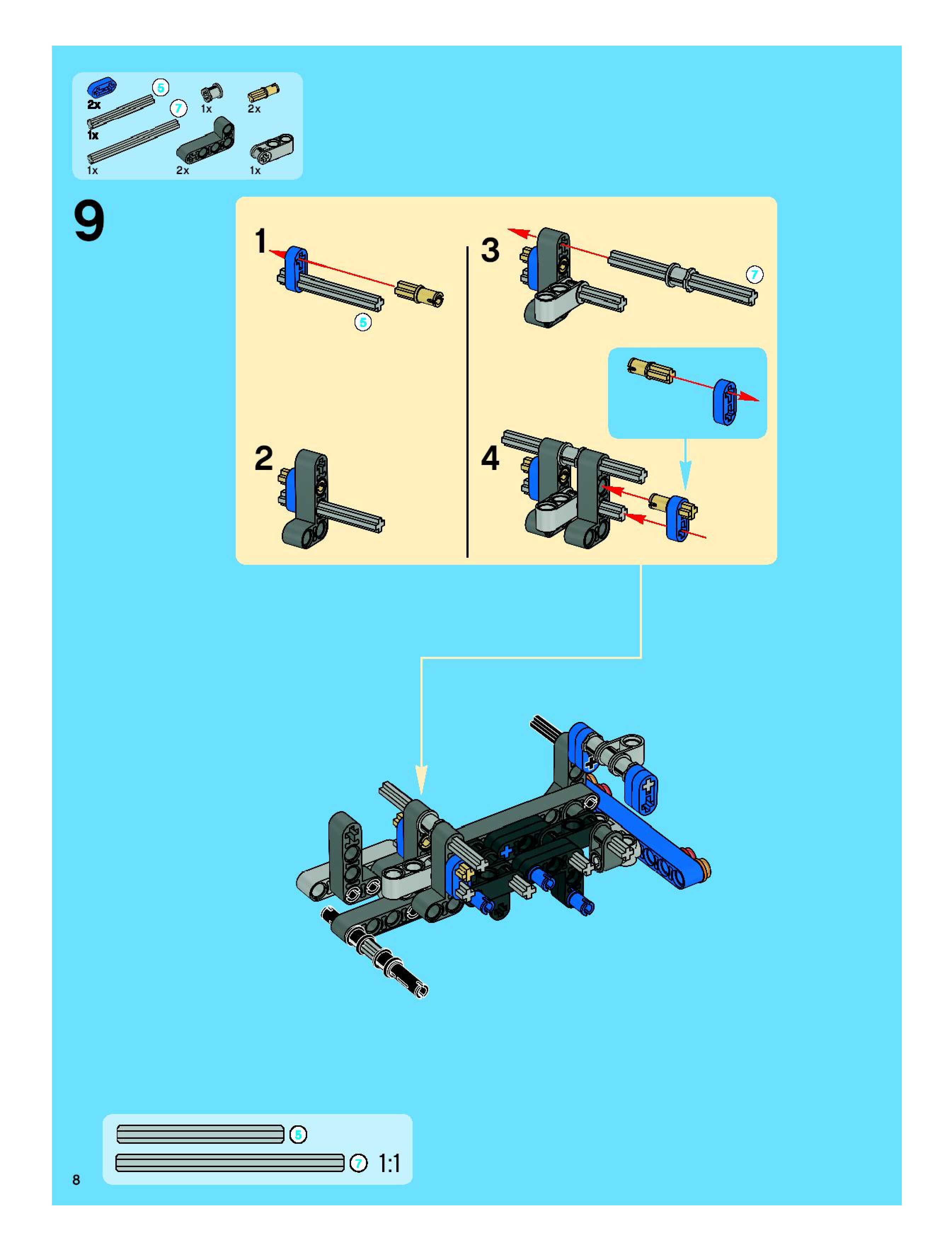 2x 5 1x 2x
7
1x
1x 2x 1x

9

1

5

2

3

7

4

5

7 1:1

8