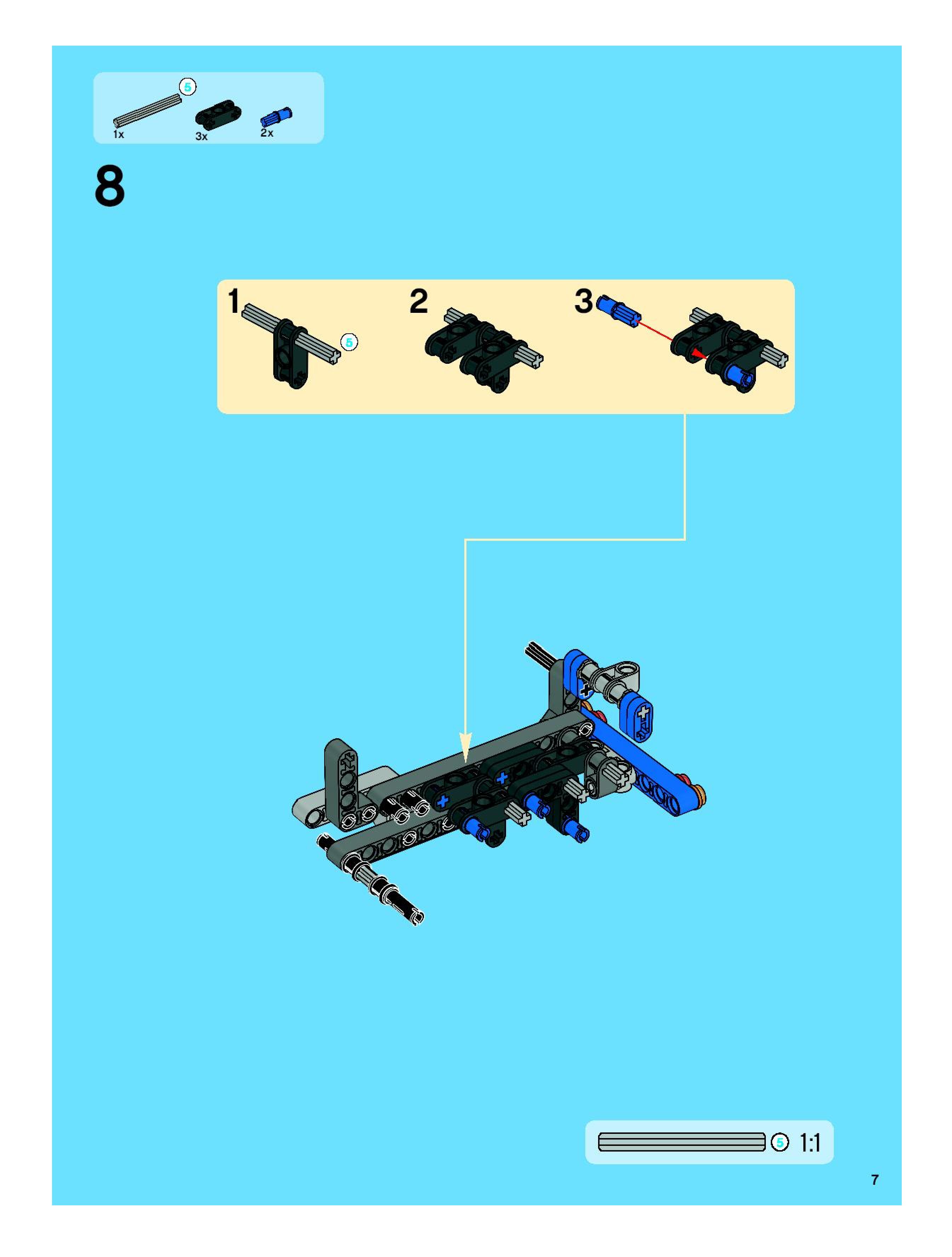 5
1x
3x
2x

8

1
5
2
3

5 1:1

7