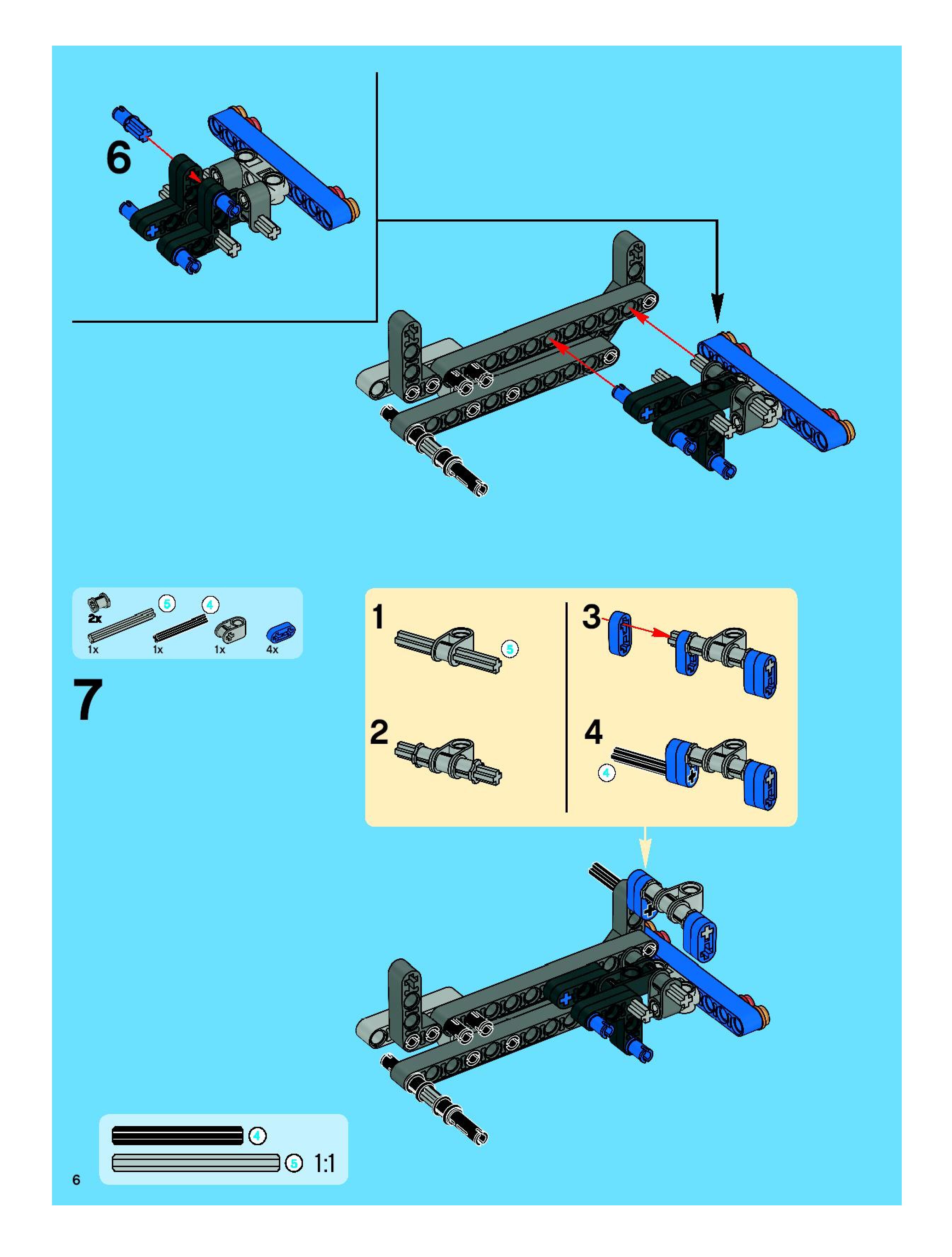 6

2x 5 4
1x 1x 1x 4x

7

1 5

2

3

4 4

4
5 1:1

6