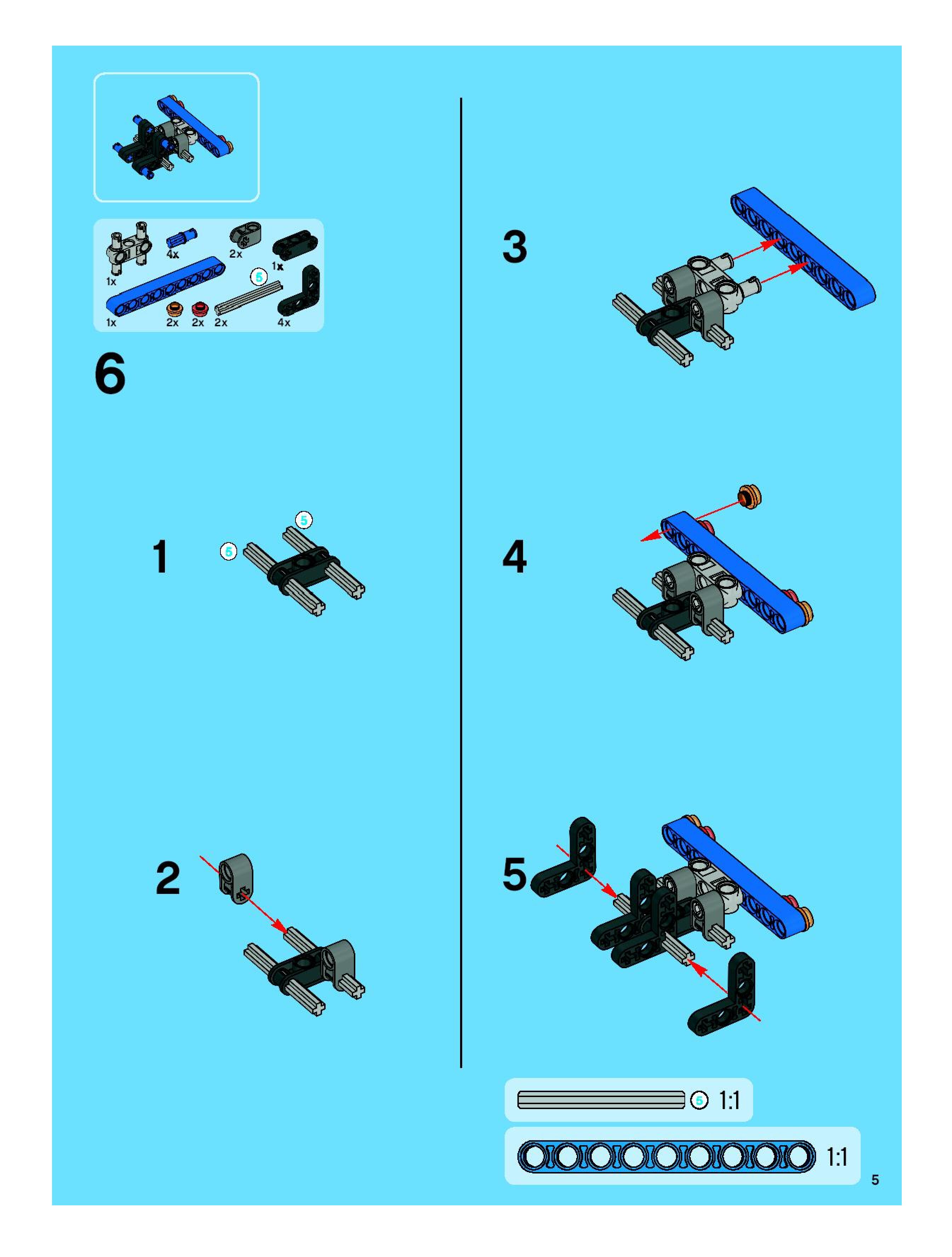 1x
4x
2x
1x
5
1x
2x
2x
2x
4x

6

1
5
5

2

3

4

5

5 1:1

1:1

5