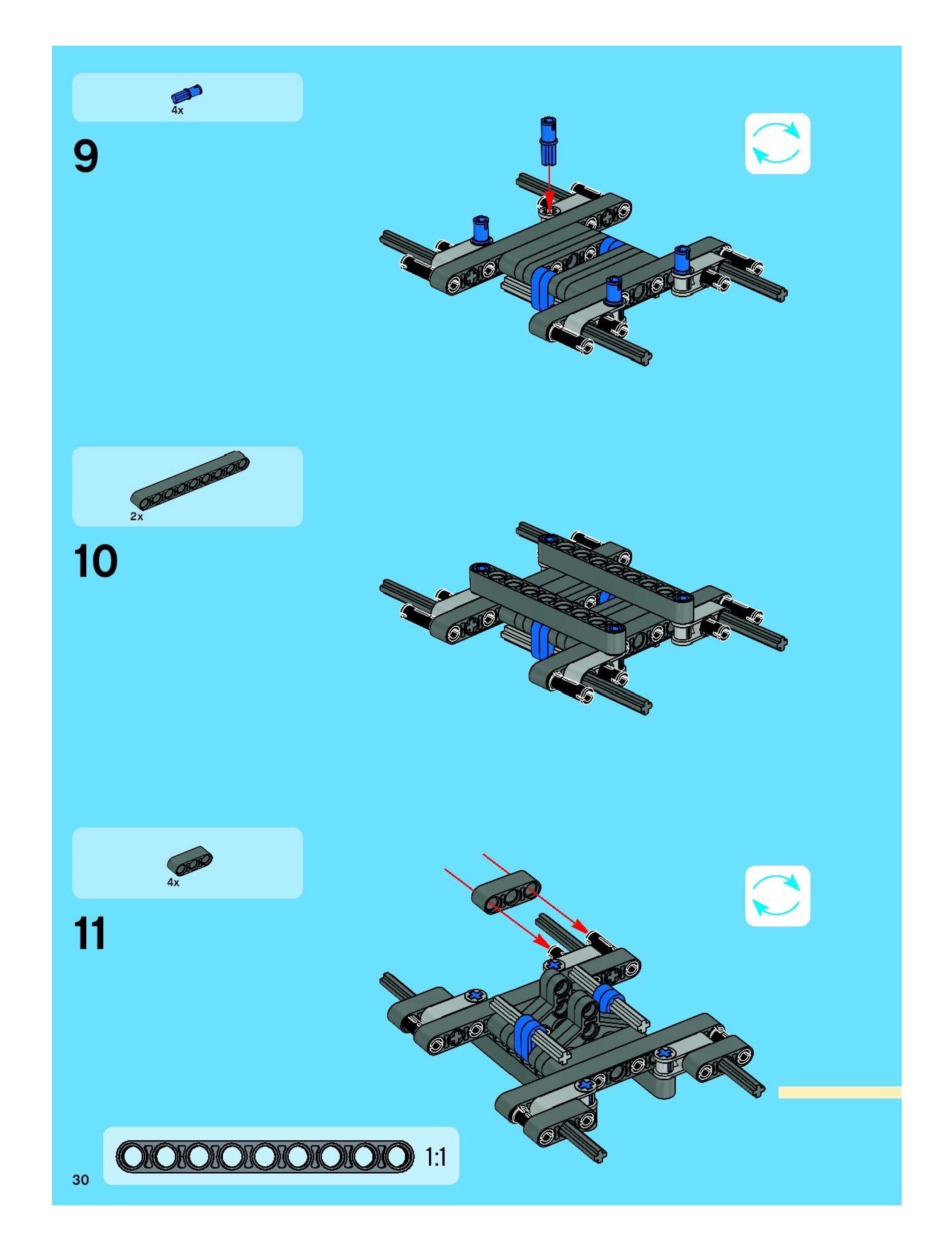 4x

9

2x

10

4x

11

1:1

30