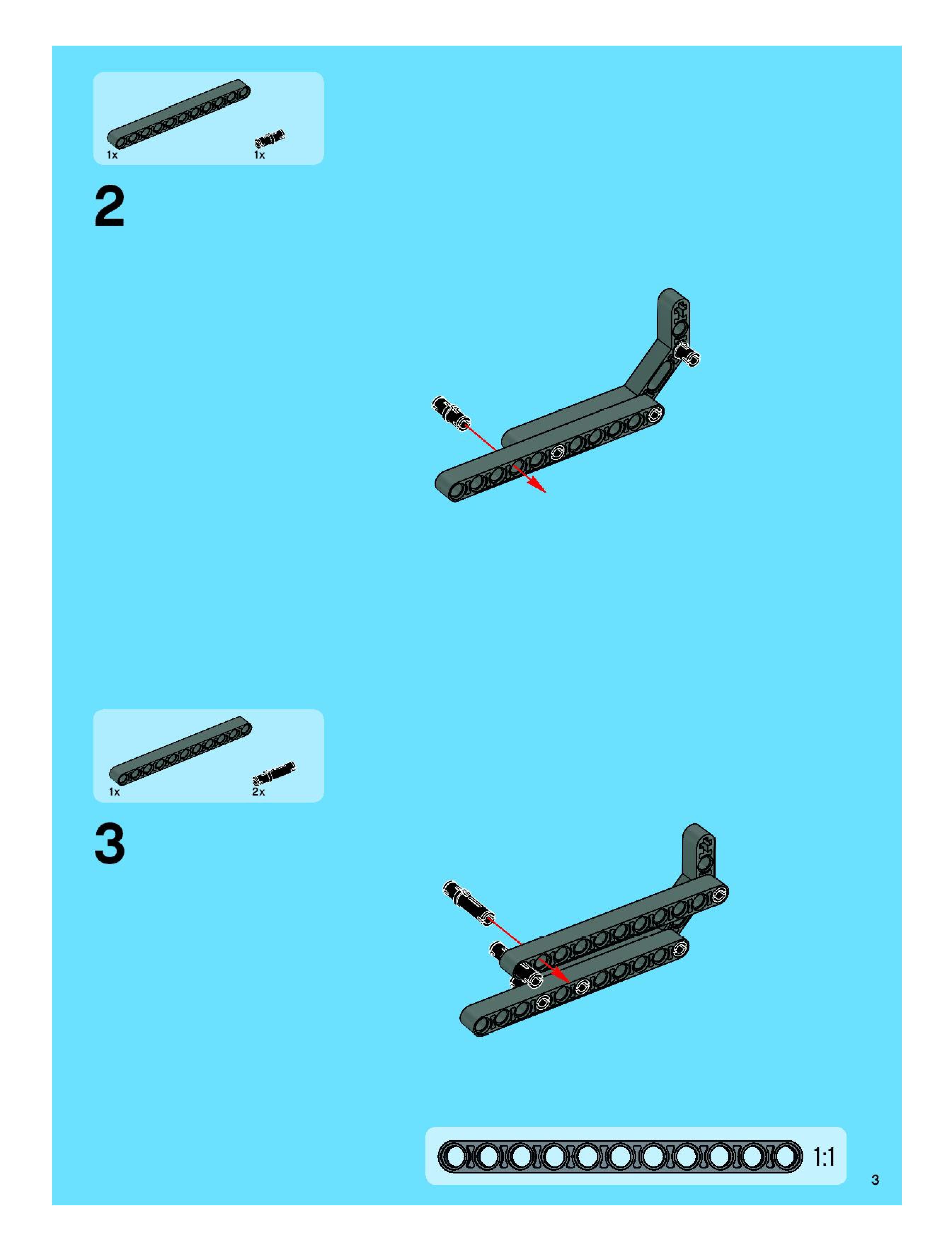 1x 1x

2

1x 2x

3

1:1

3