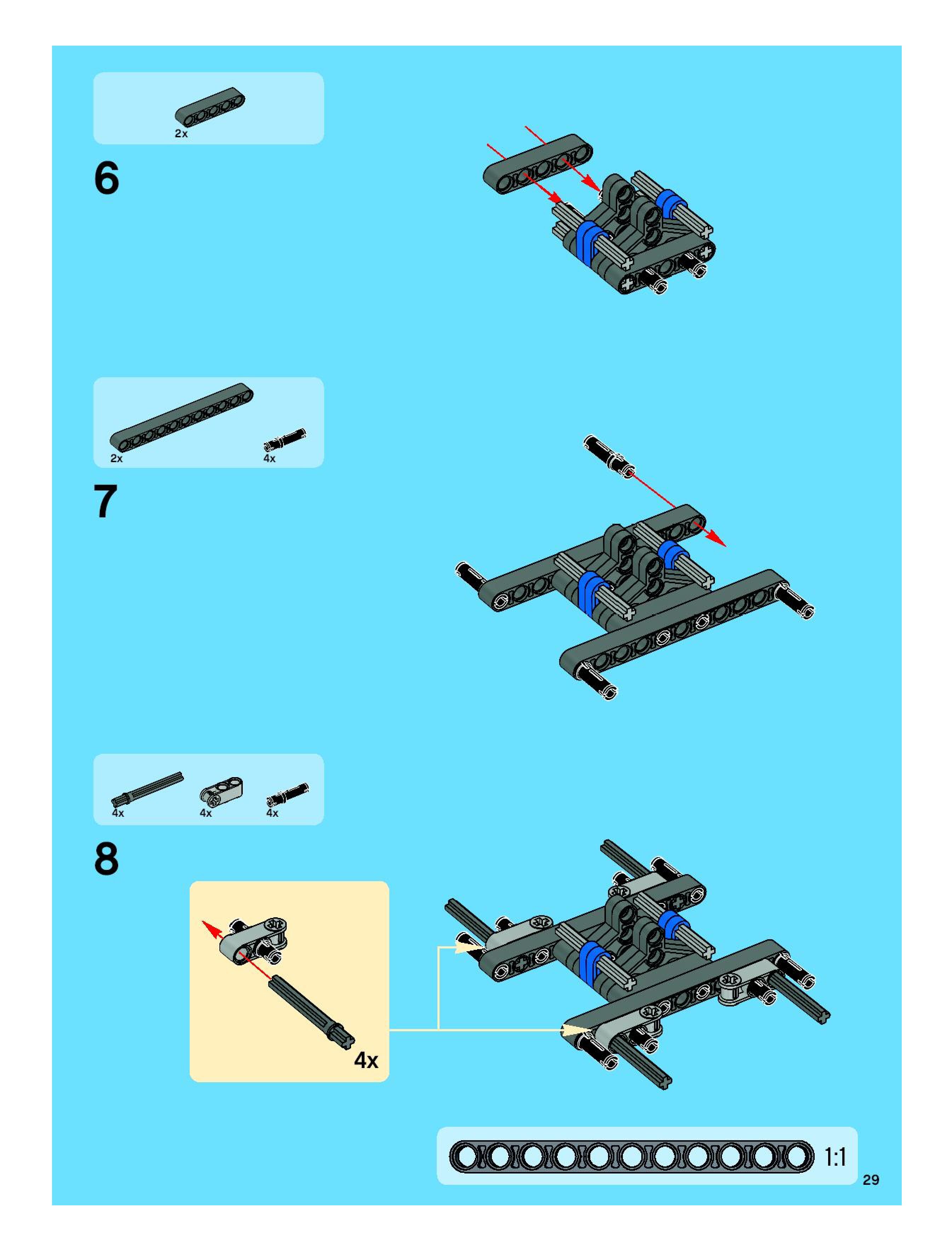 2x

6

2x

4x

7

4x

4x

4x

8

4x

1:1

29