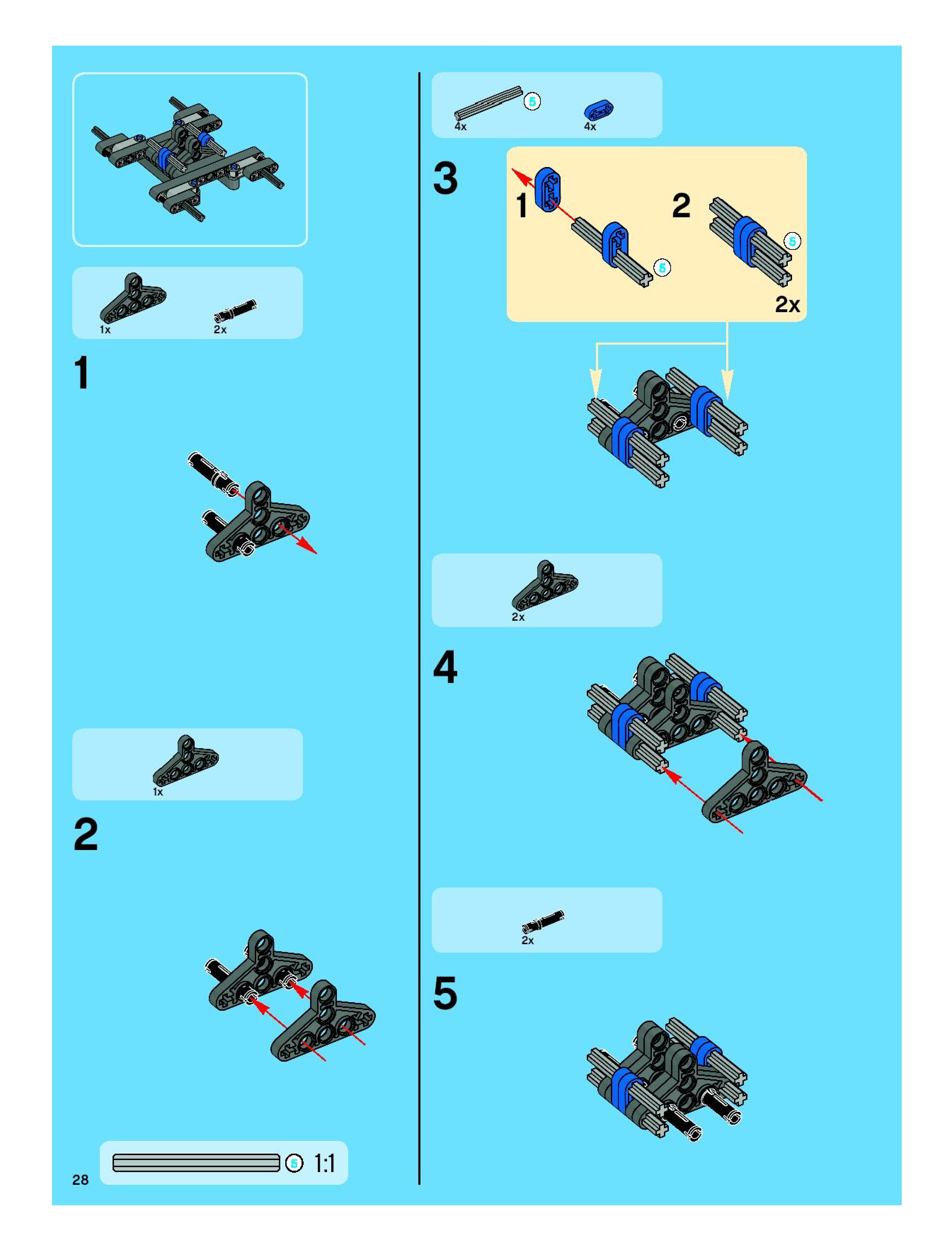 1x 2x

1

1x

2

5 1:1

28

5 4x 4x

3

1 5

2 5

2x

2x

4

2x

5