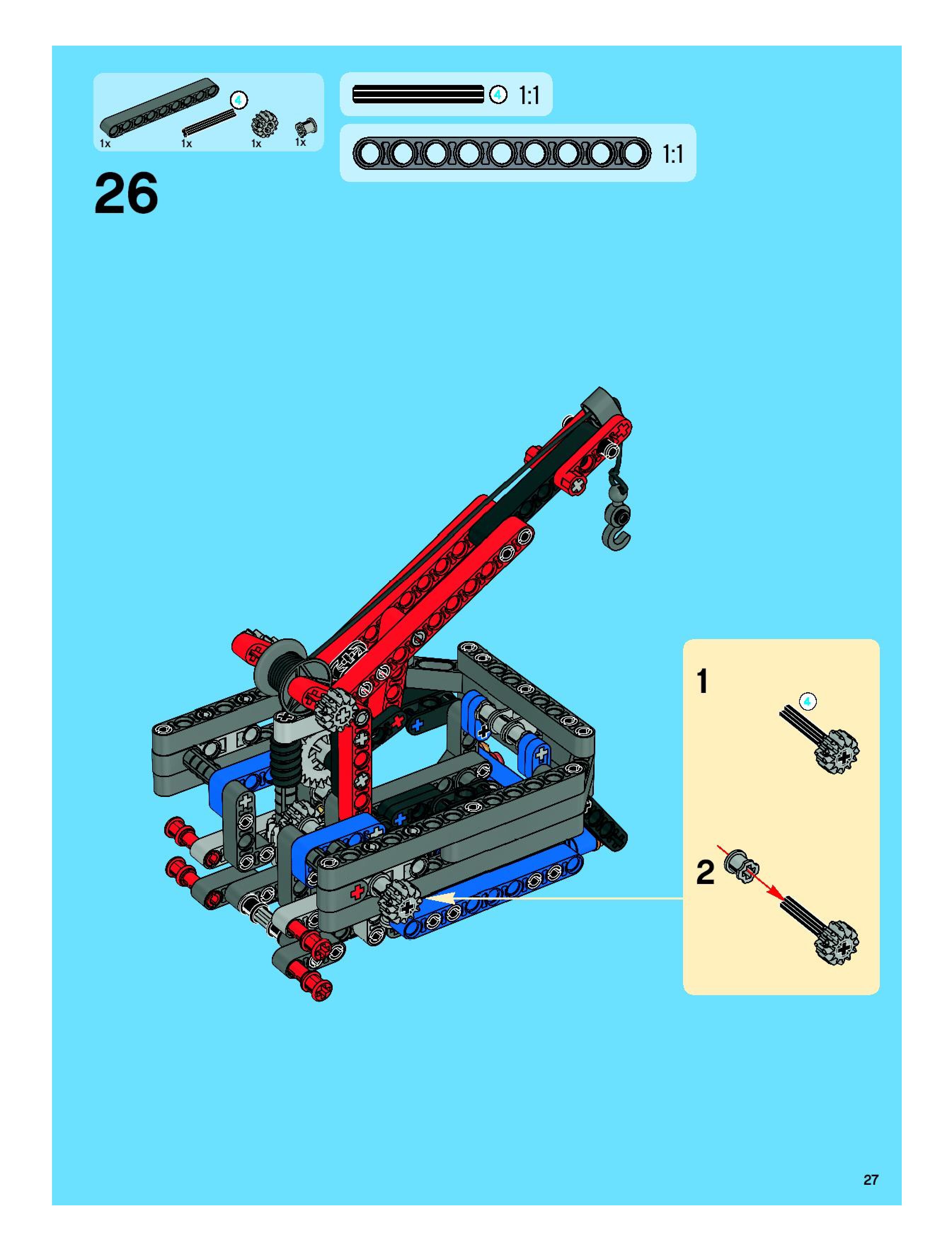 4
1x 1x 1x 1x

4 1:1

1:1

26

1

4

2

27