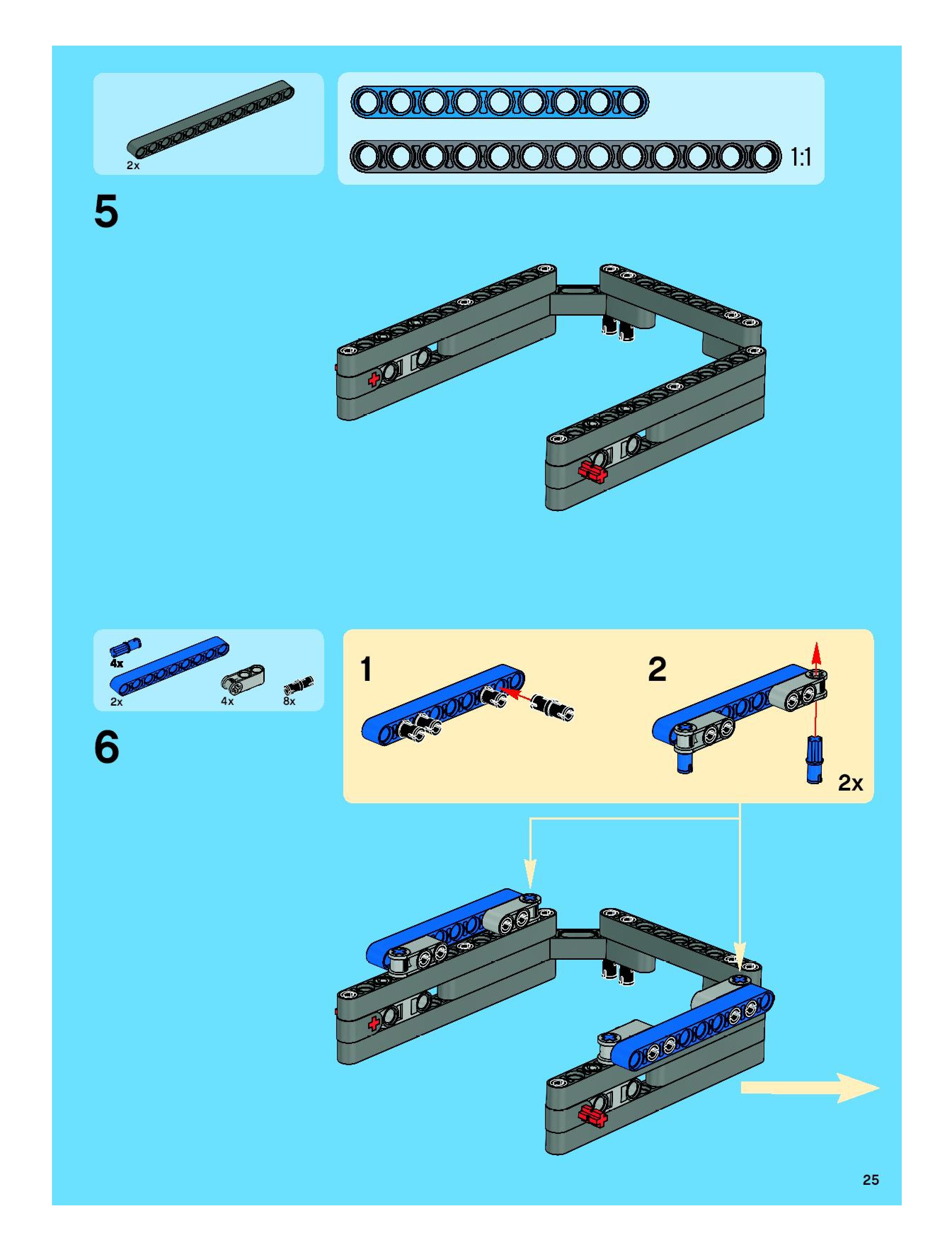 2x

1:1

5

4x
2x
4x
8x

6

1

2

2x

25