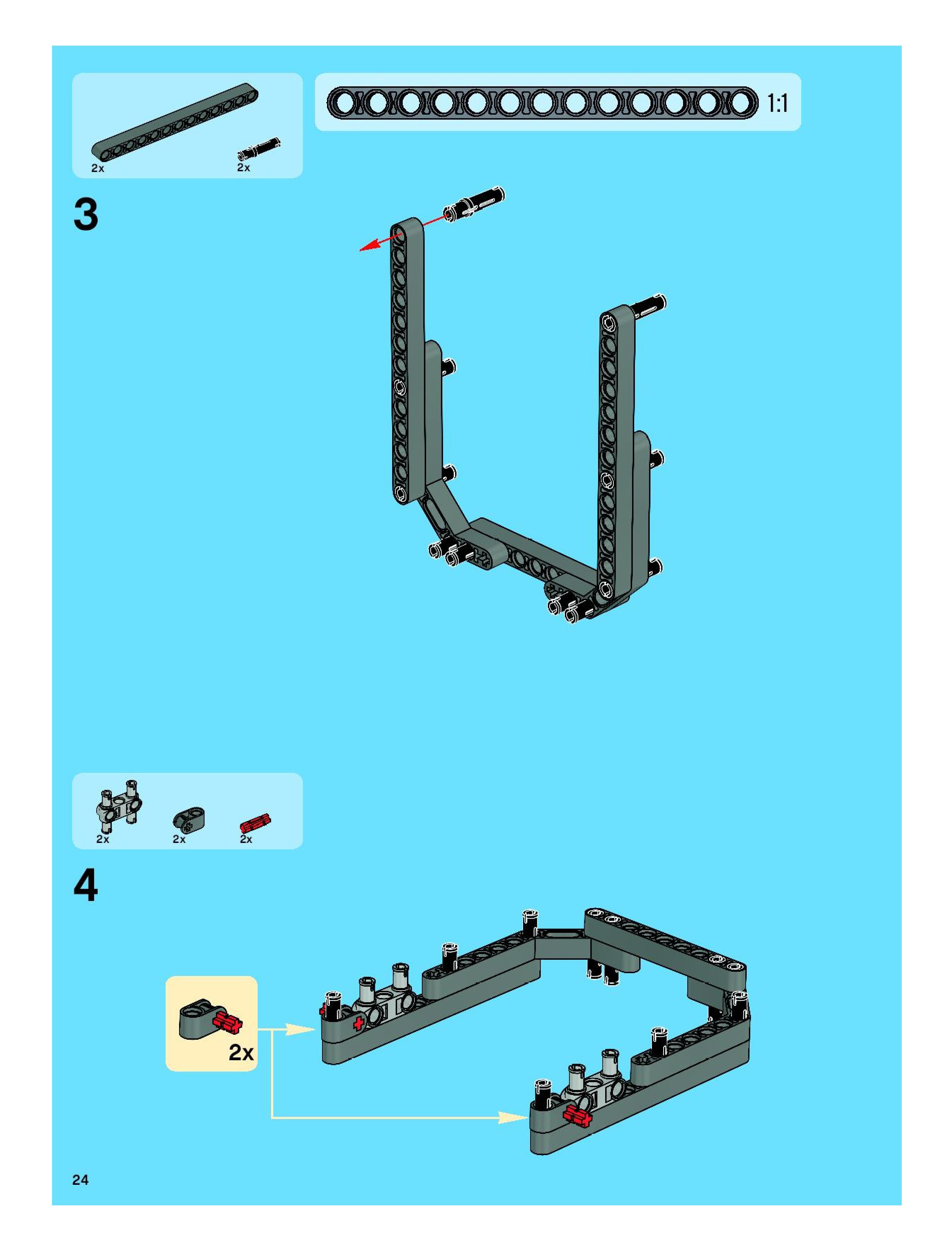 2x
2x

1:1

3

2x
2x
2x

4

2x

24