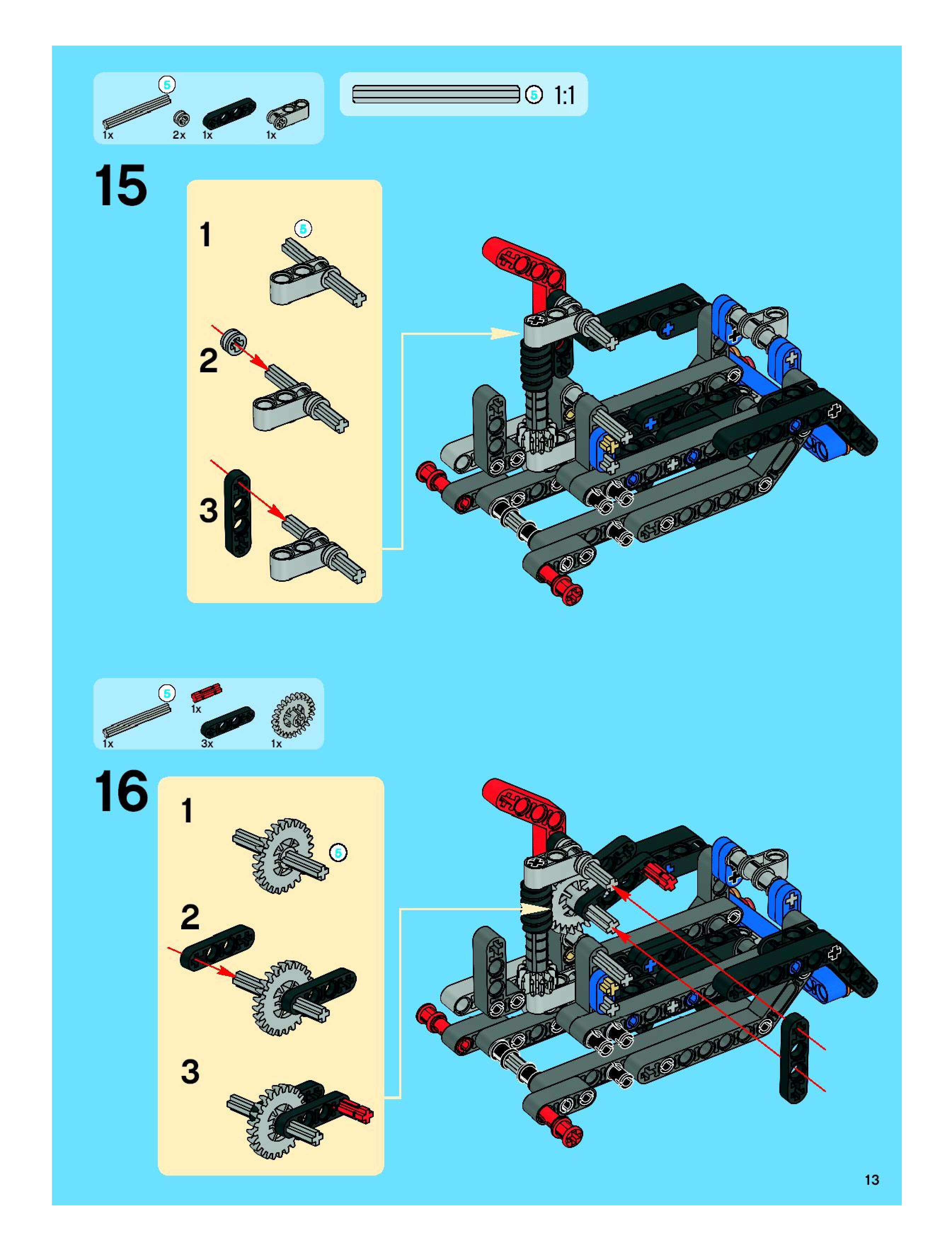 5
1x 2x 1x 1x

5 1:1

15

1
5

2

3

5
1x
1x 3x 1x

16

1
5

2

3

13