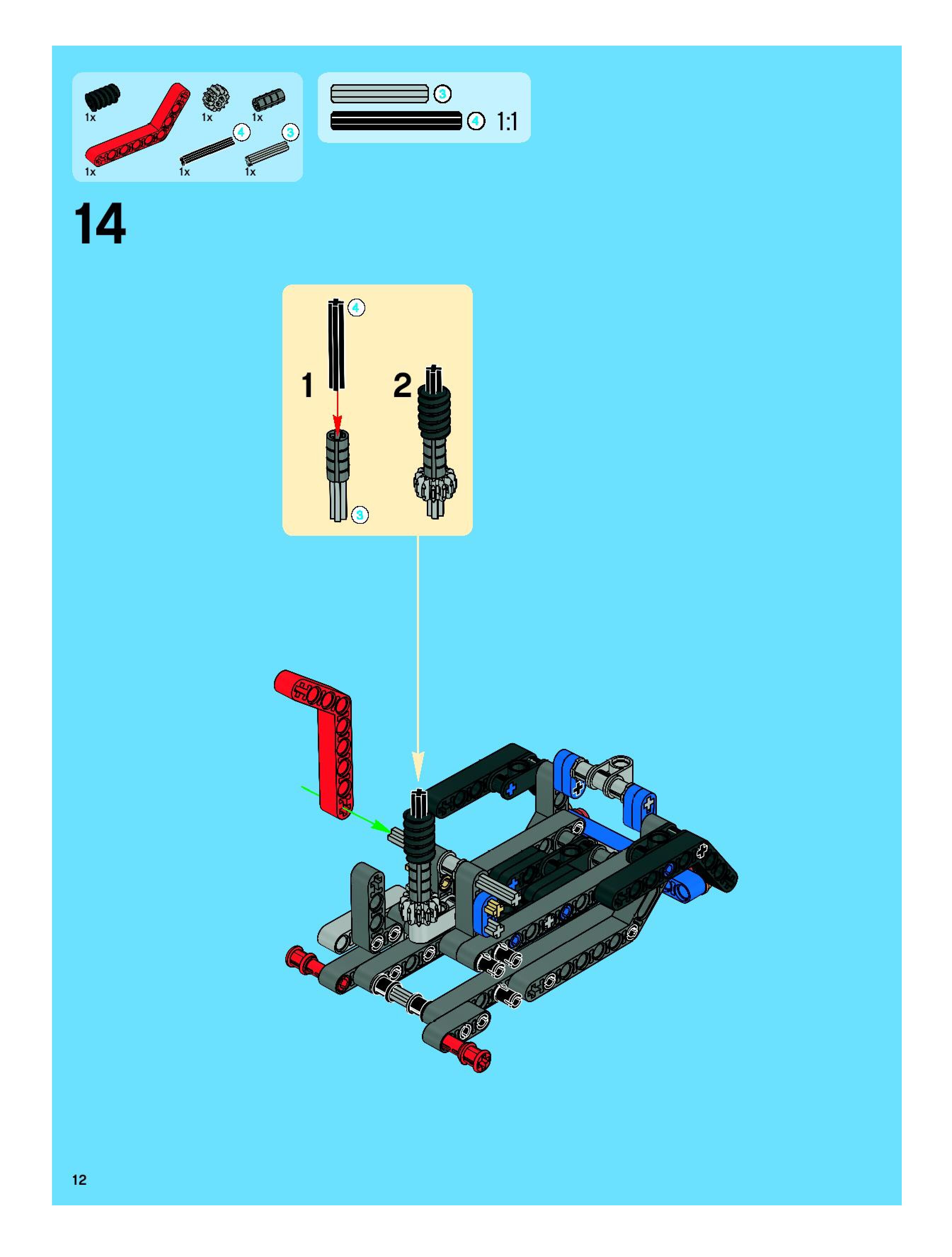 1x 1x 1x
4 3
1x 1x 1x

3
4 1:1

14

4
1 2
3

12