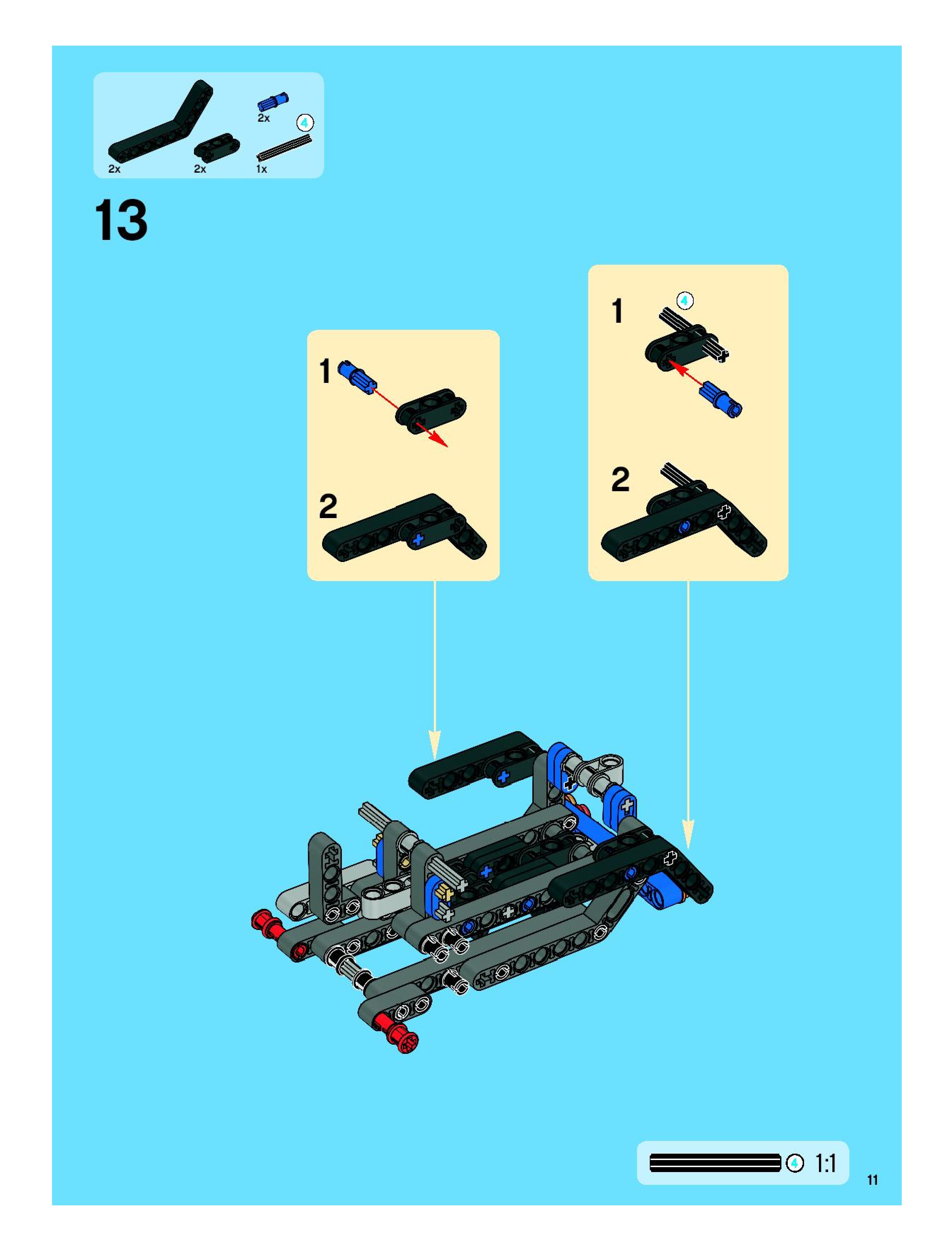 2x
4
2x 2x 1x

13

1
2

1
4
2

4 1:1

11