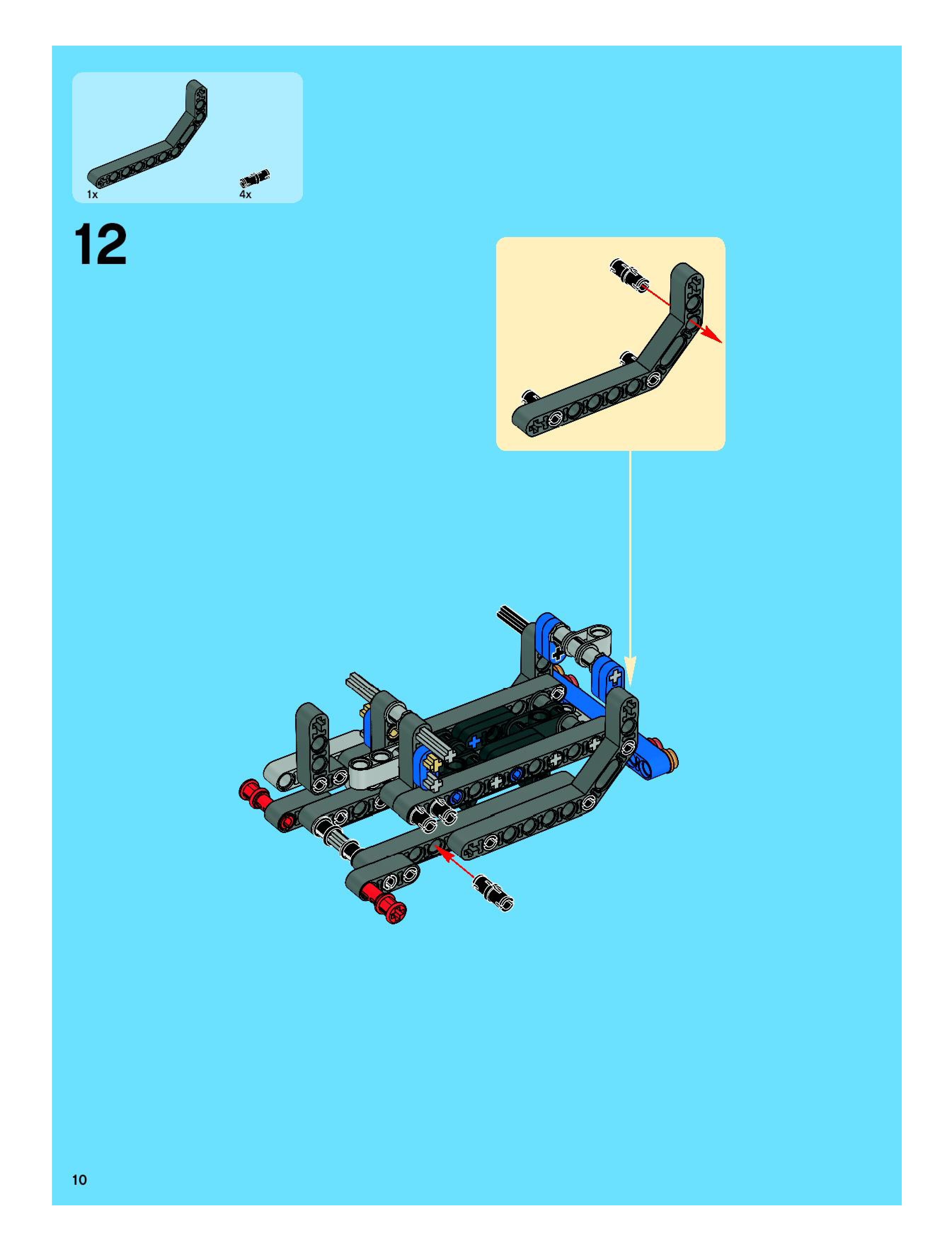 1x
4x

12

10