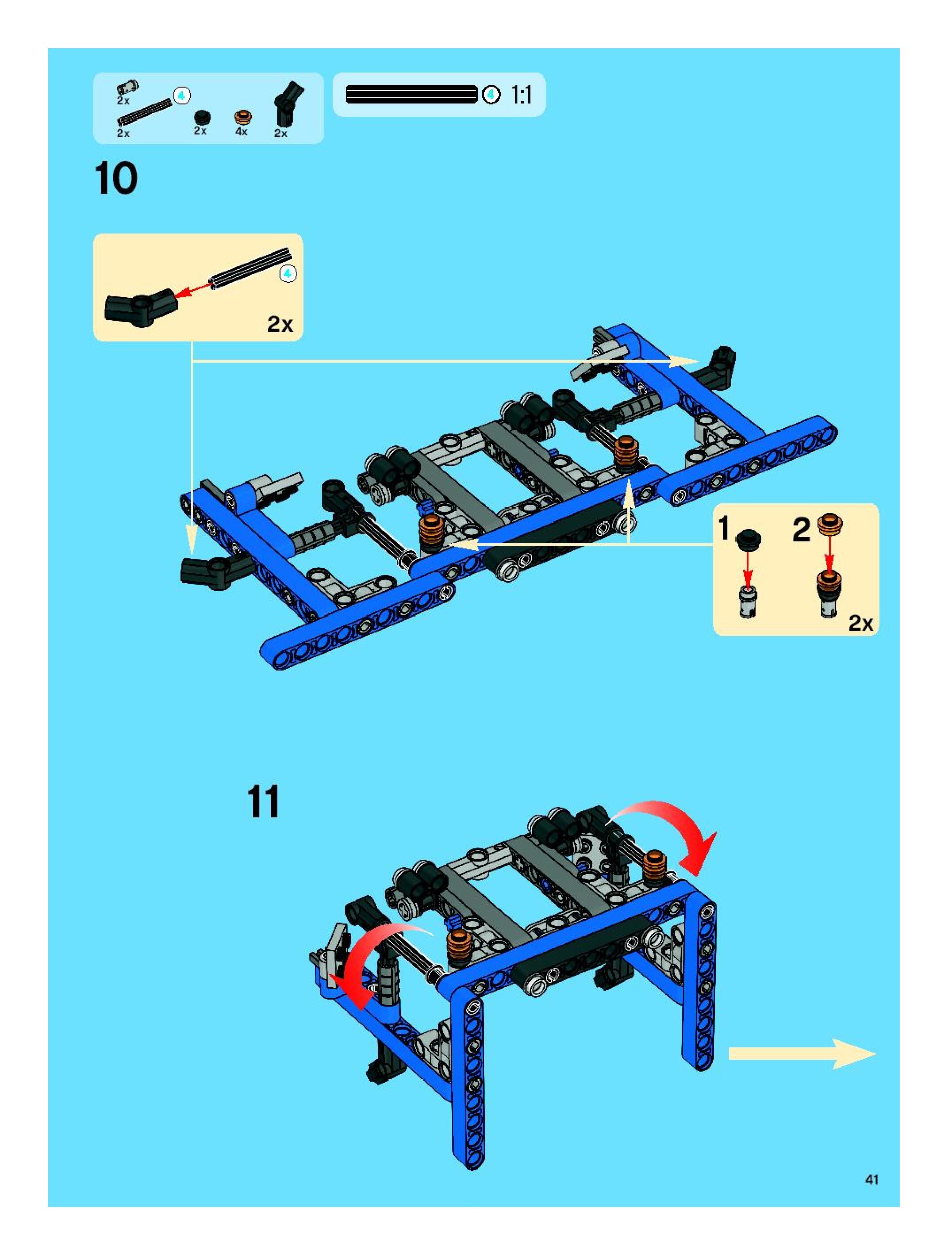 2x
4
2x
2x
4x
2x

4 1:1

10

4
2x

1
2
2x

11

41