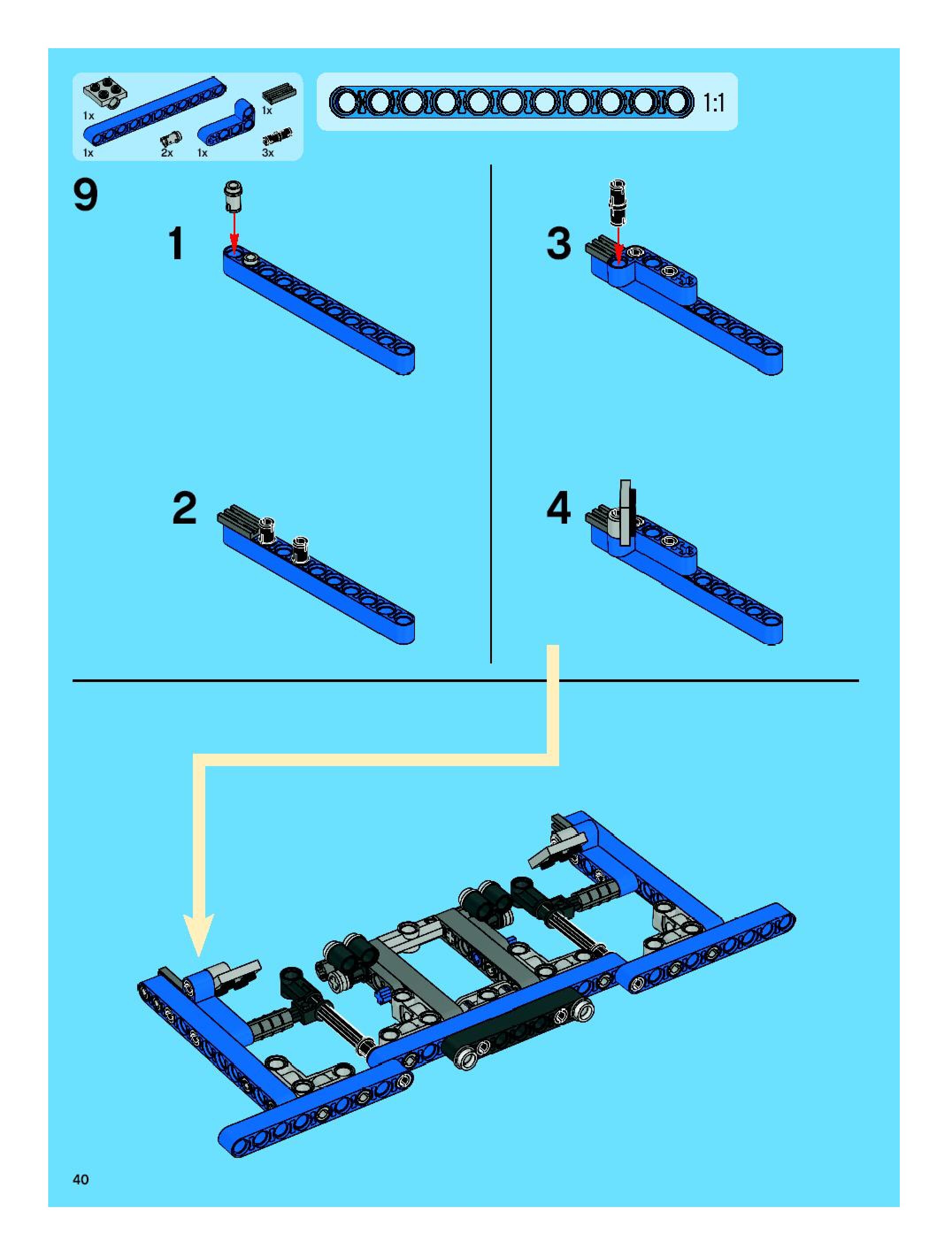 1x
1x
1x
2x
1x
3x

1:1

9

1

2

3

4

40