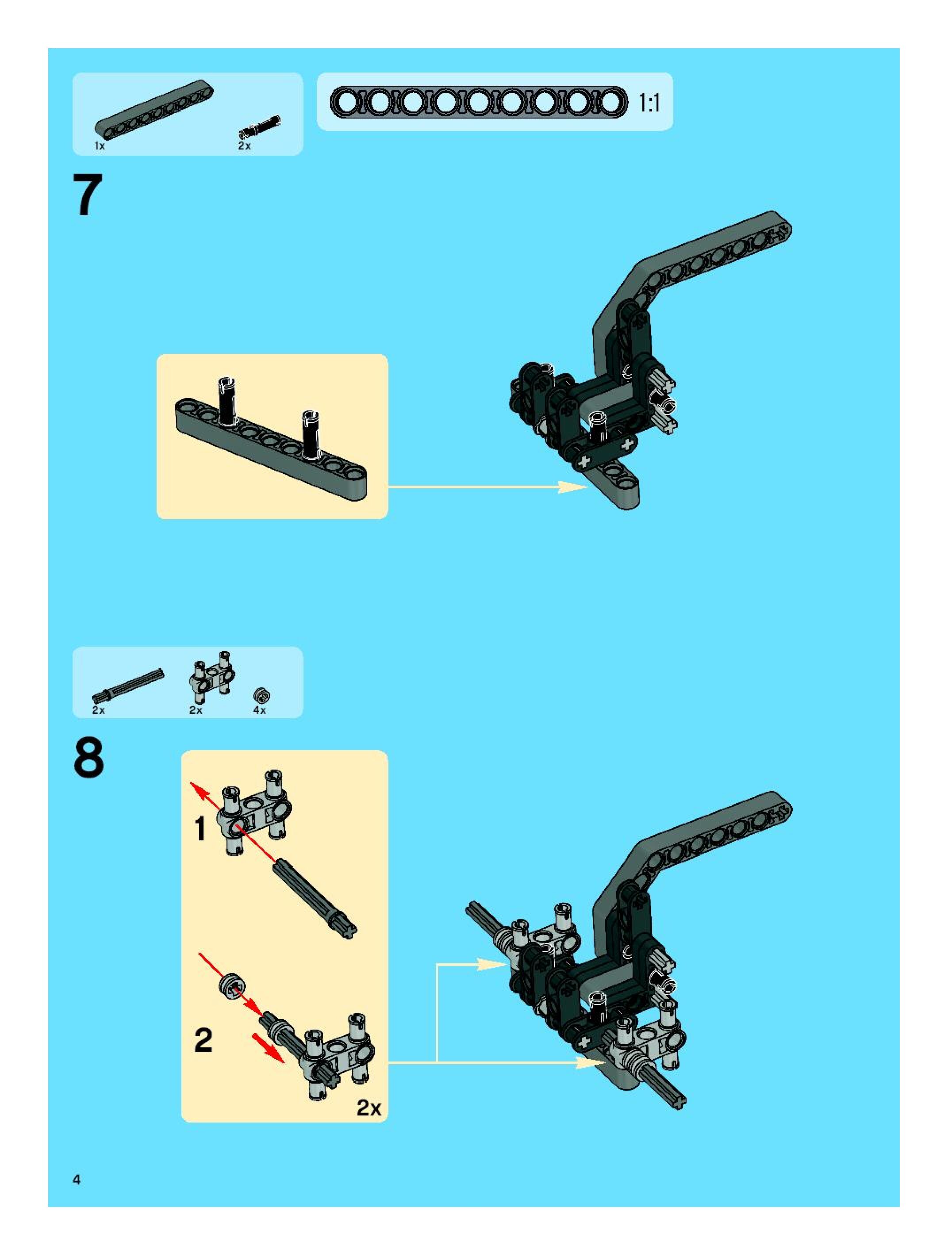 1x
2x

1:1

7

2x
2x
4x

8

1

2

2x

4