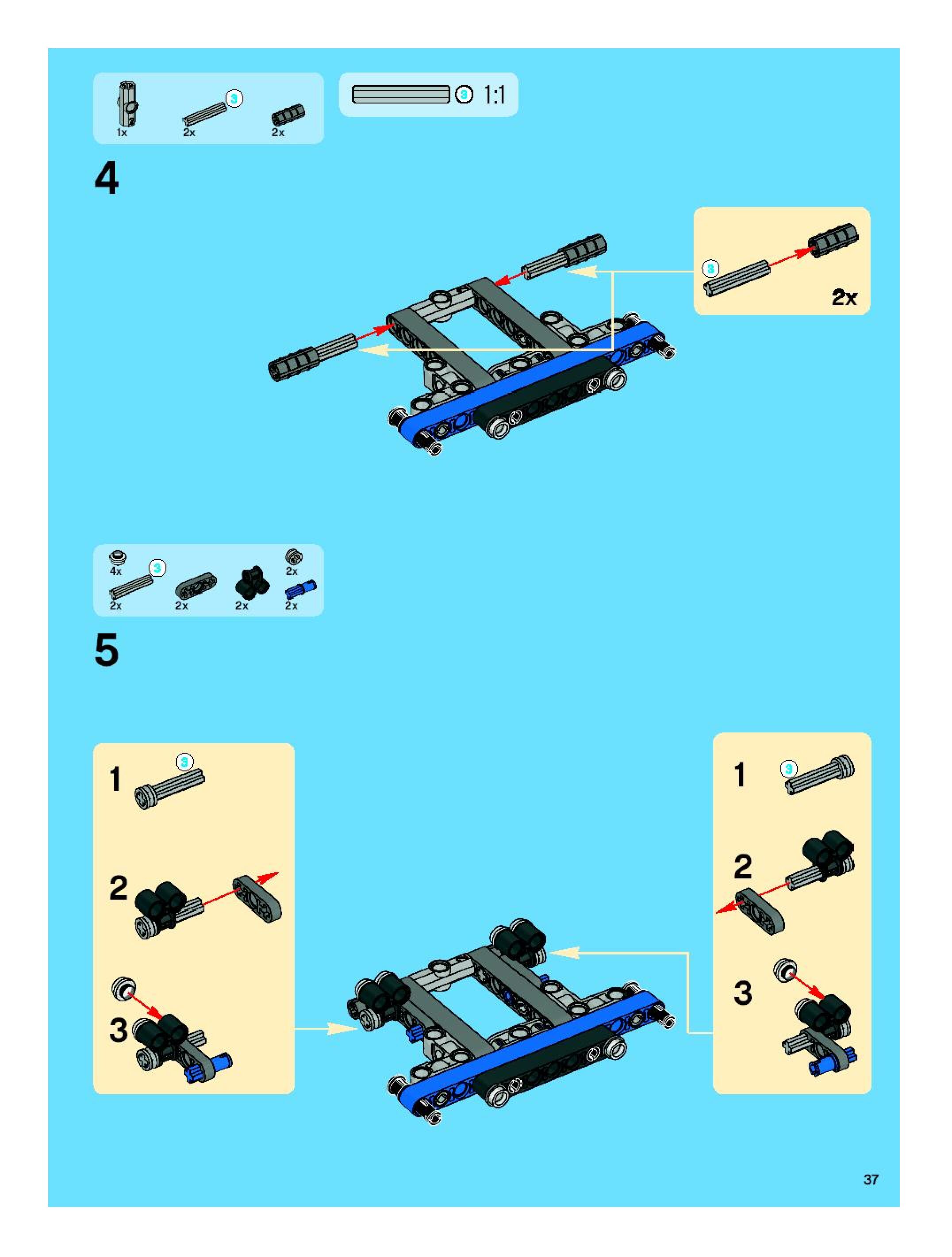 1x 3 2x 2x

3 1:1

4

3

2x

4x 3 2x

2x 2x 2x 2x

5

1 3

2

3

1 3

2

3

37