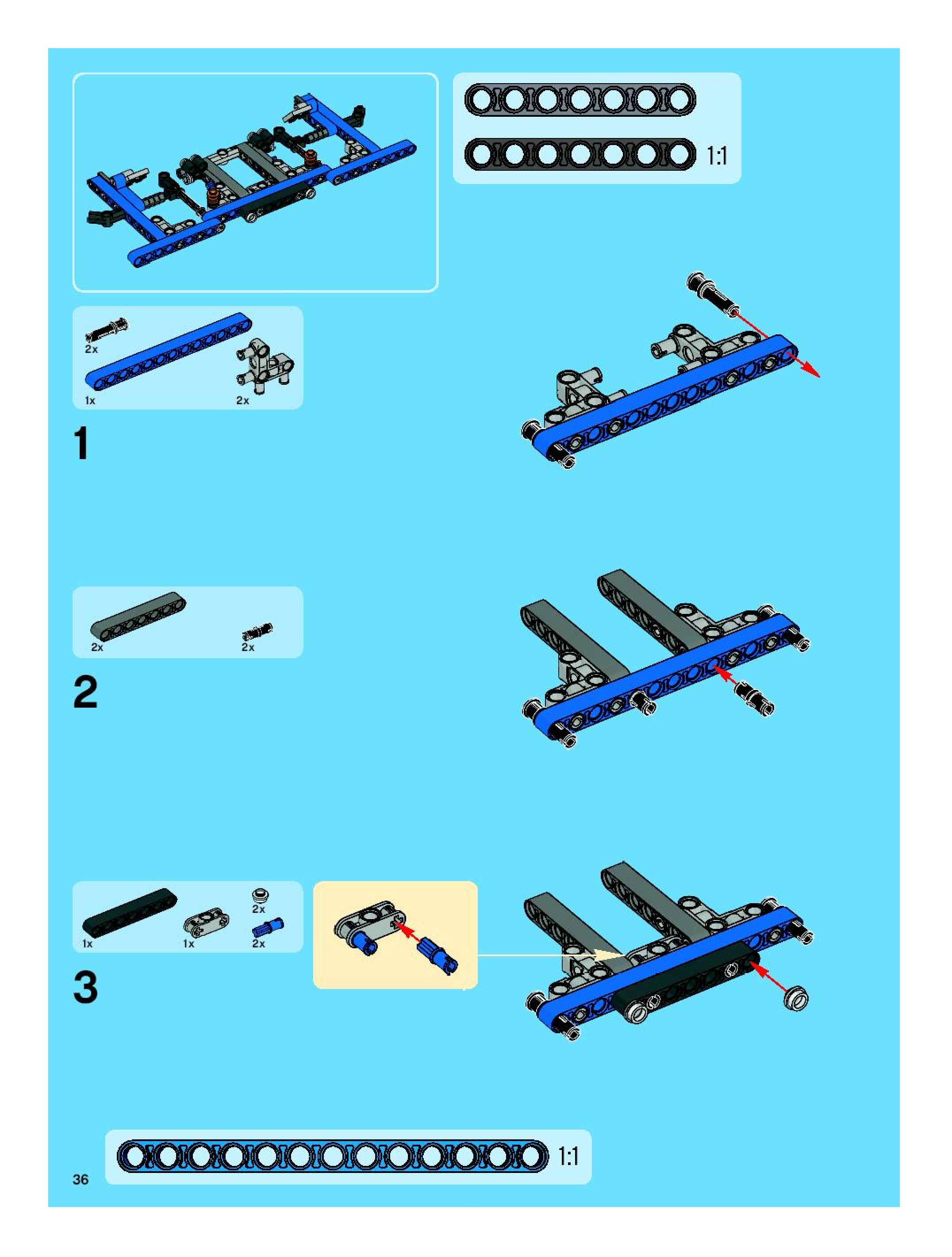 1:1

2x

1x

2x

1

2x

2x

2

1x

1x

2x

2x

3

1:1

36