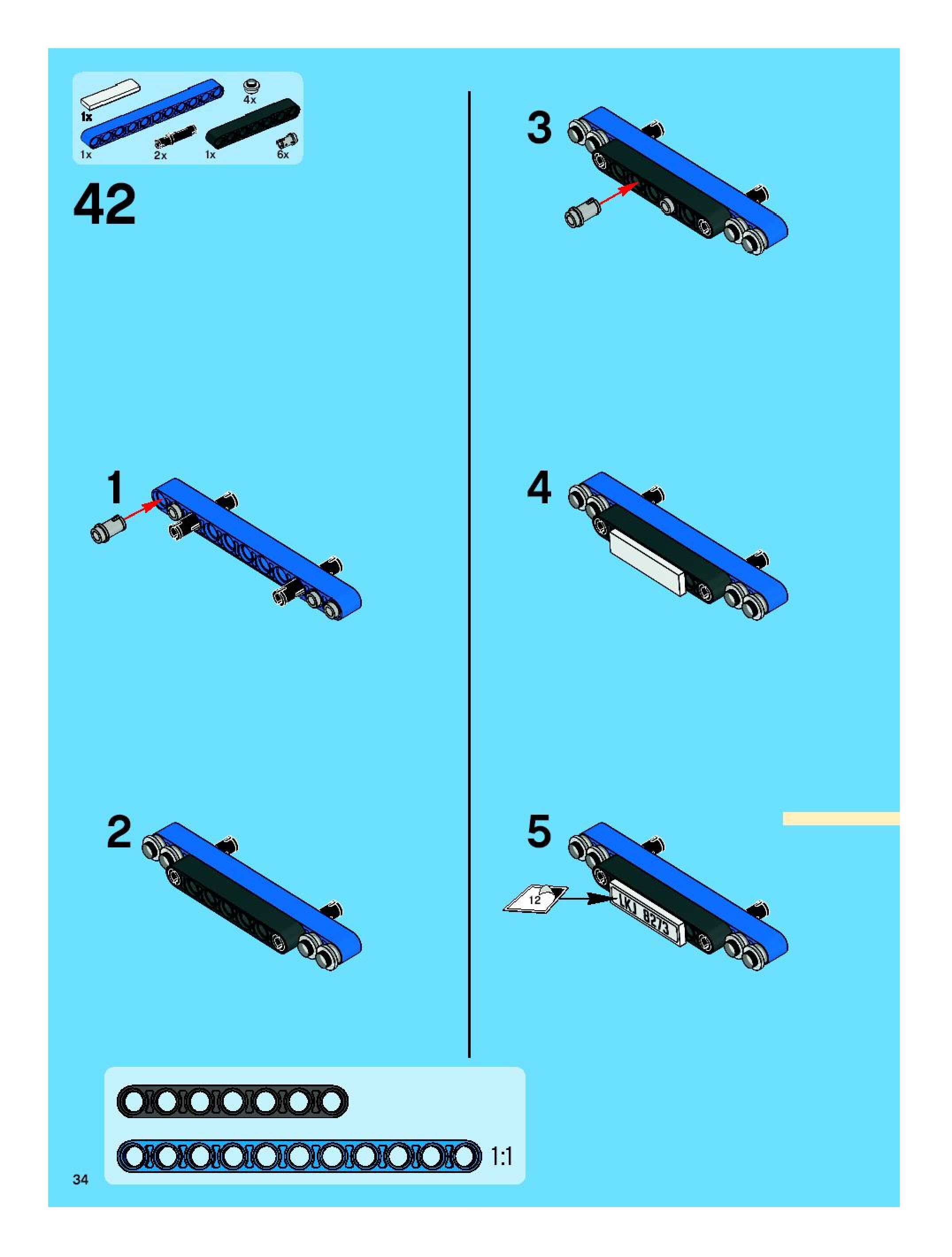 1x
4x
1x
2x
1x
6x

42

1

2

3

4

5

12

LKJ 8273

1:1

34