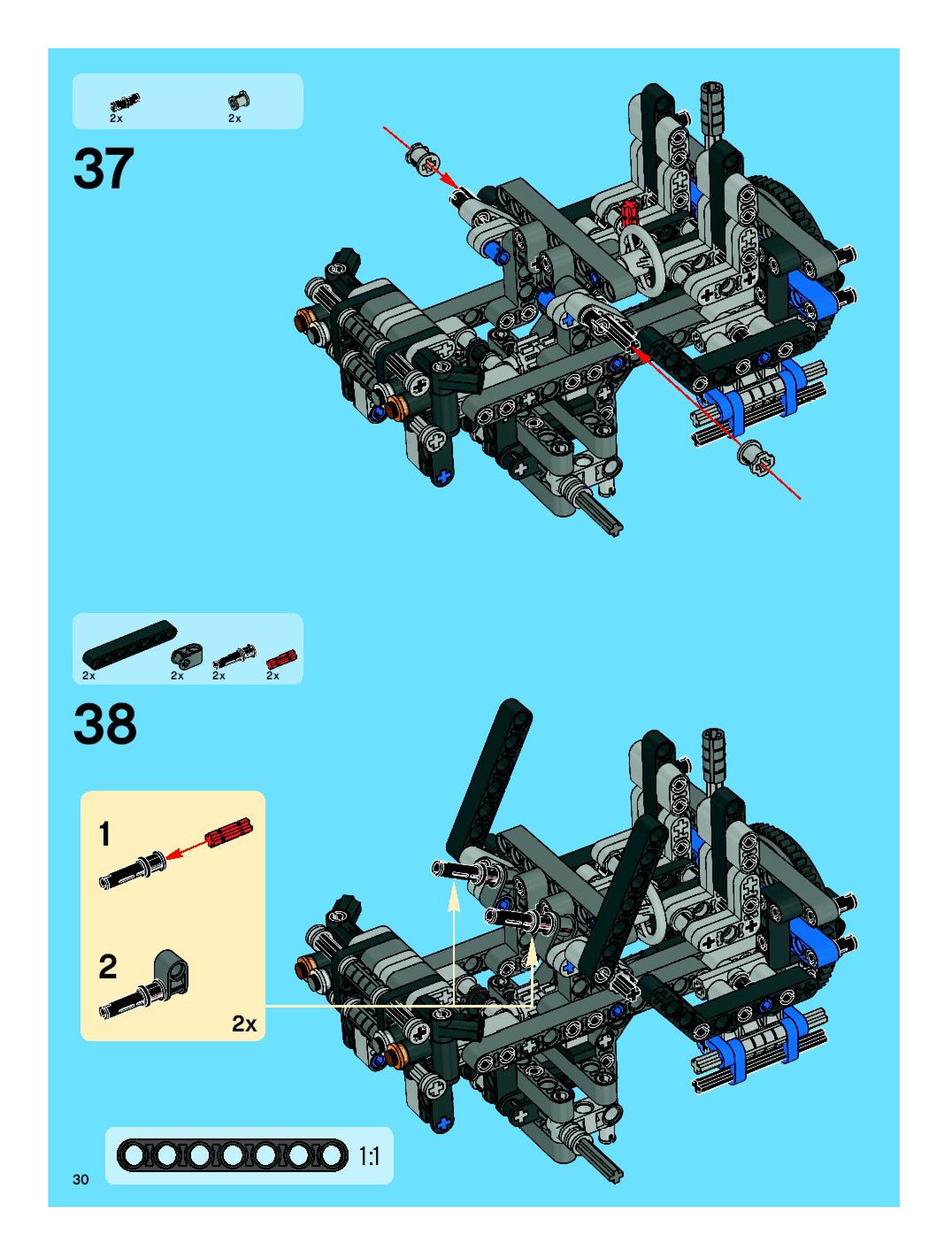 2x
2x

37

2x
2x
2x
2x

38

1

2

2x

1:1

30