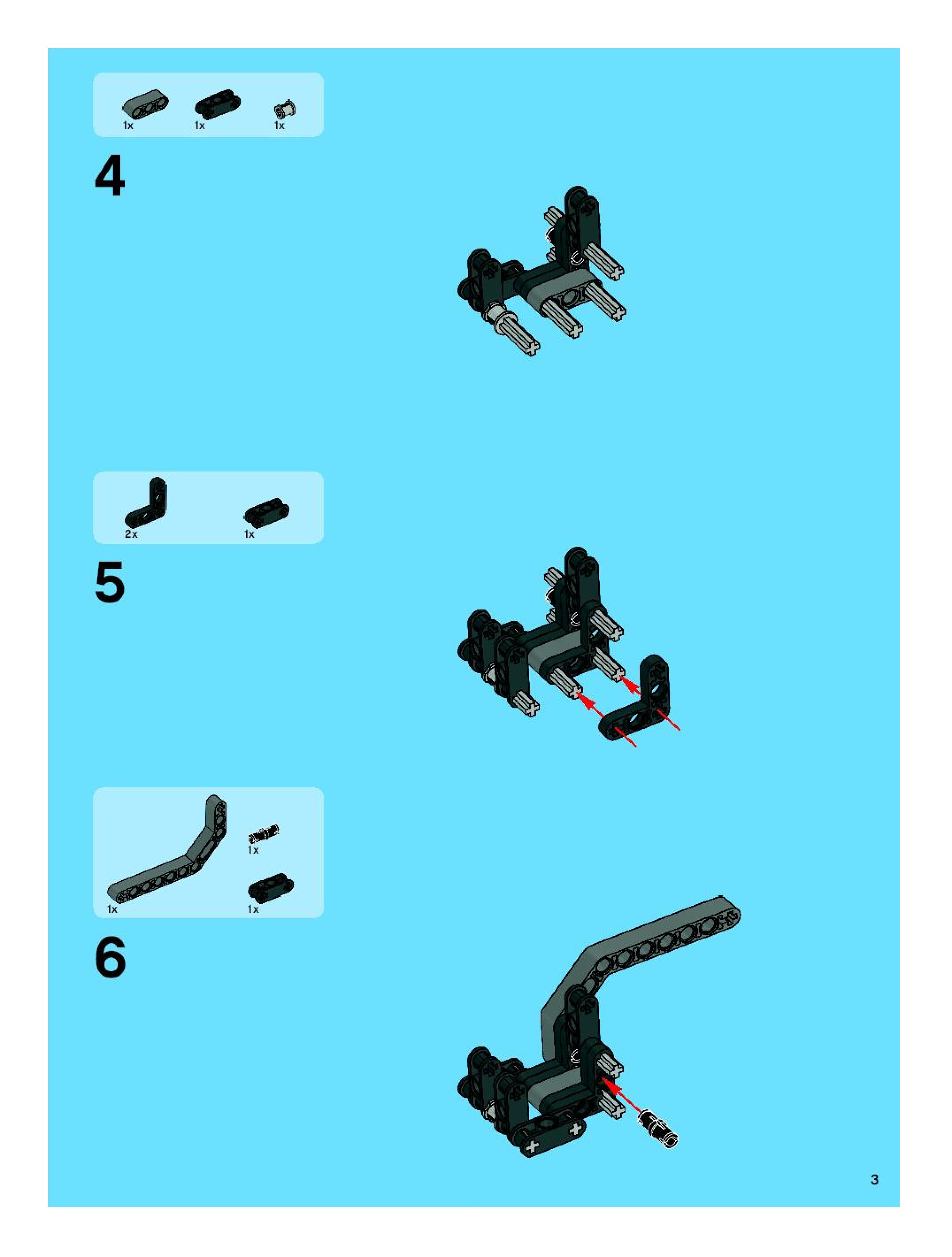 1x 1x 1x

4

2x 1x

5

1x 1x 1x

6

3