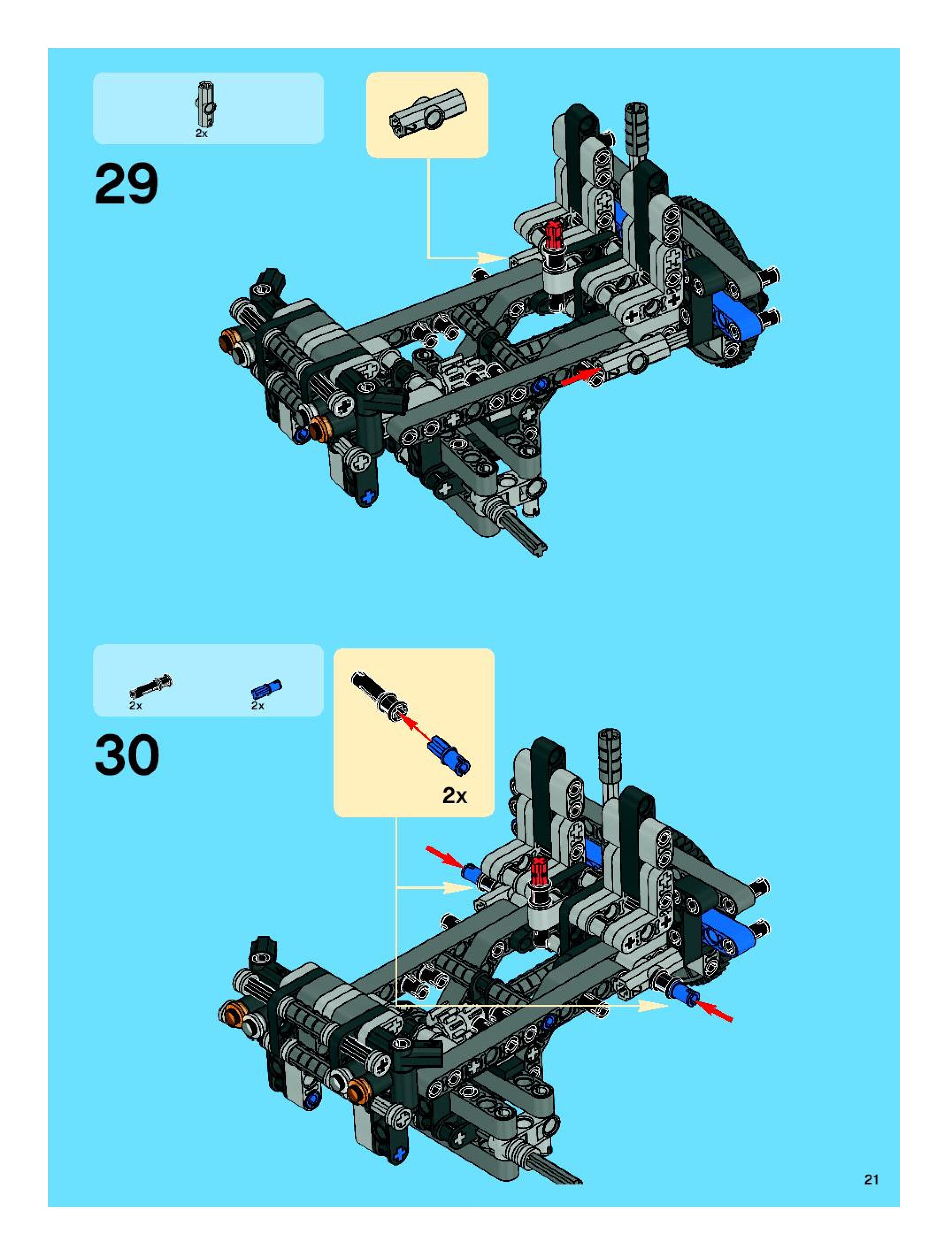 2x

29

2x

2x

30

2x

21