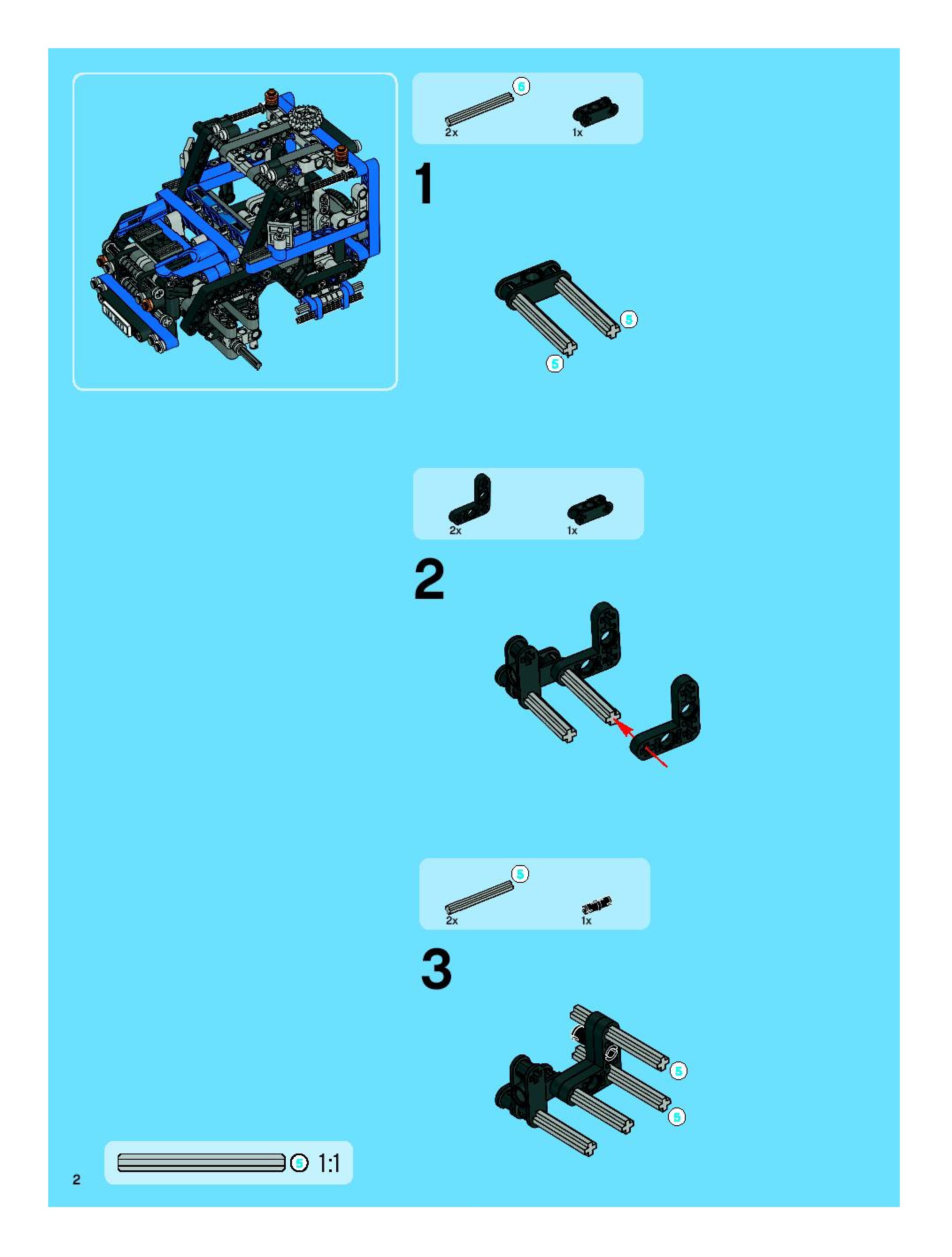 5
2x
1x

1

5
5

2x
1x

2

5
2x
1x

3

5
5

5 1:1

2