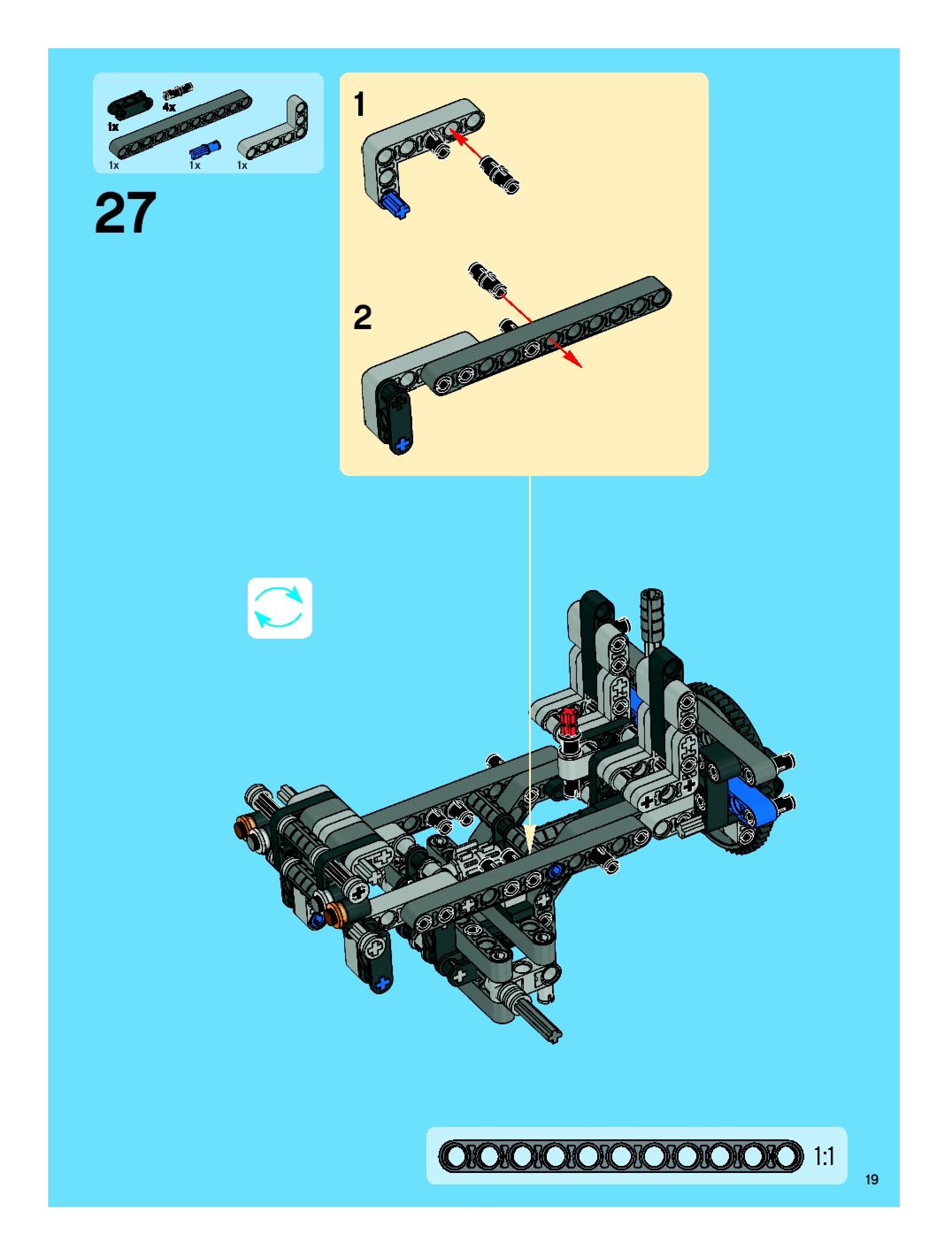 4x
1x
1x
1x
1x

27

1

2

1:1

19