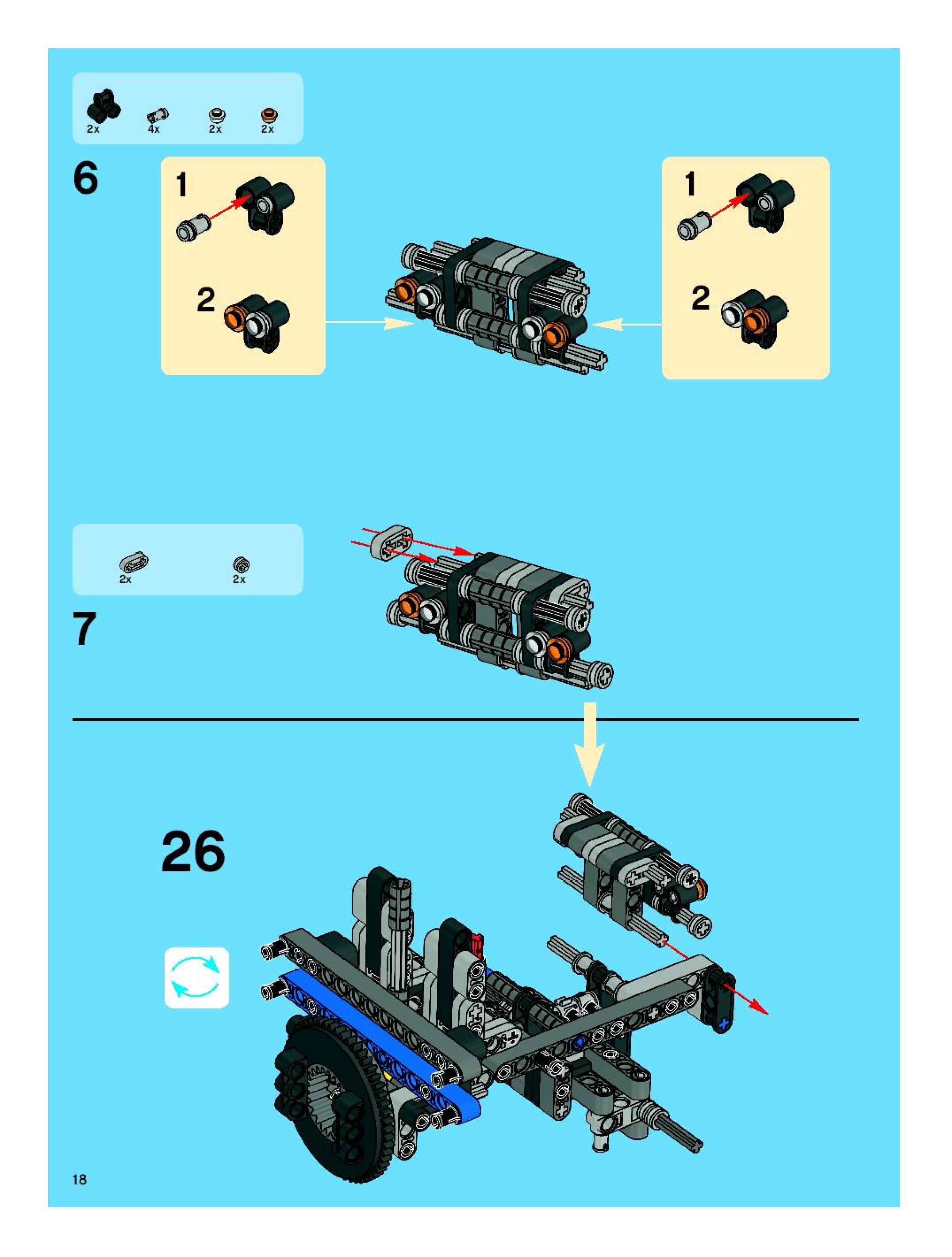 2x 4x 2x 2x

6

1

2

1

2

2x 2x

7

26

18