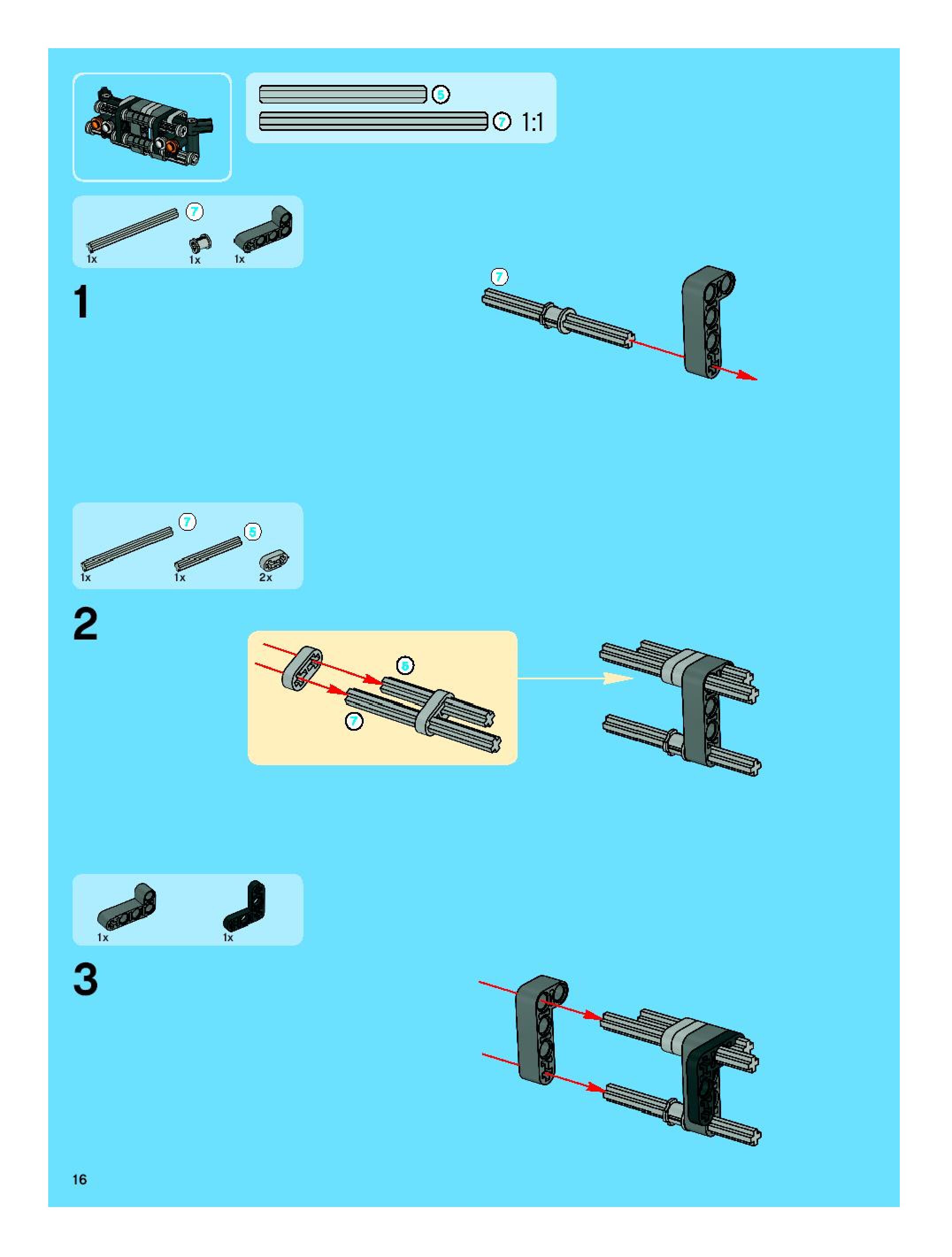 5
7 1:1

7
1x 1x 1x

1

7

7 5
1x 1x 2x

2

5
7

1x 1x

3

16