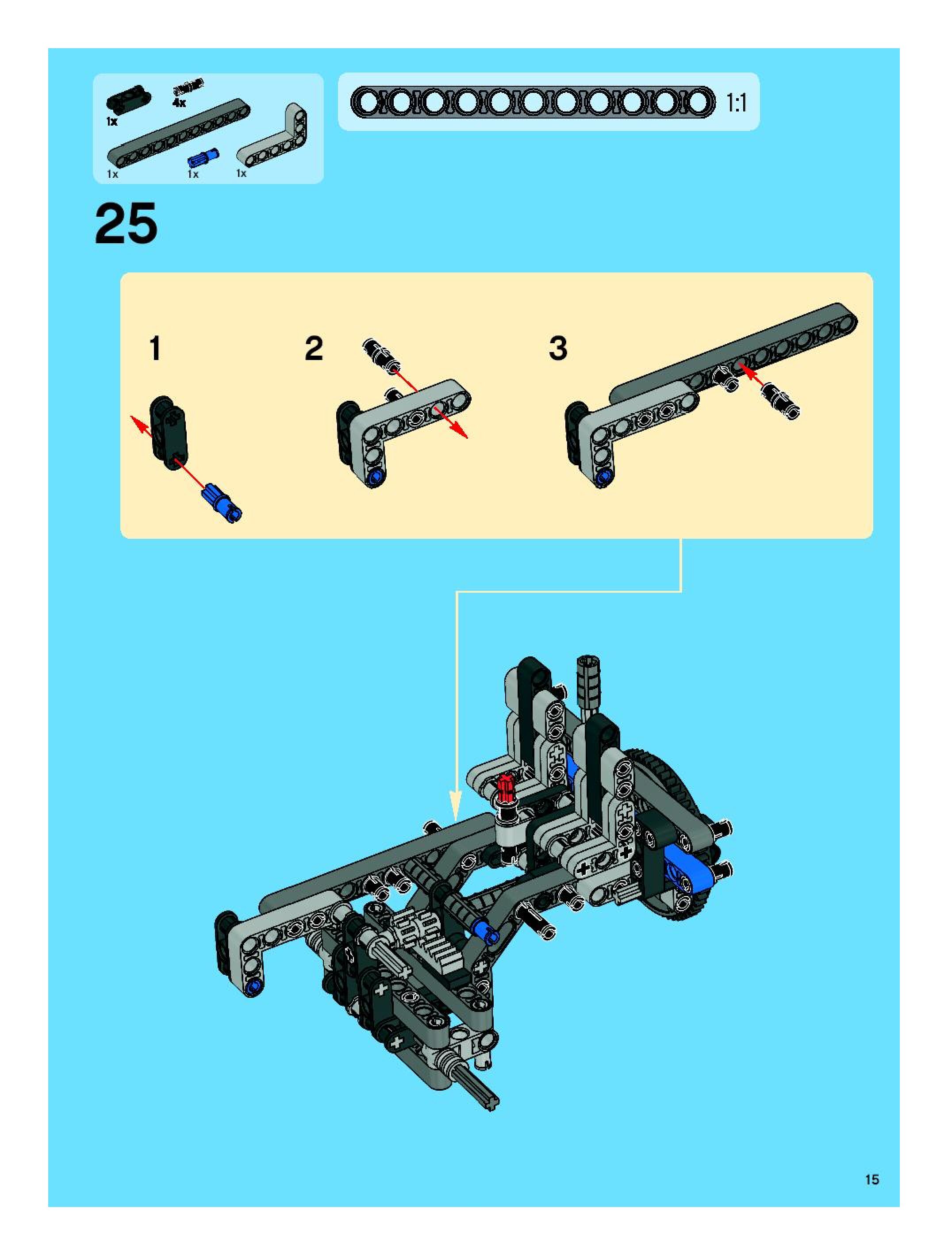 1x
4x
1x
1x
1x

1:1

25

1

2

3

15