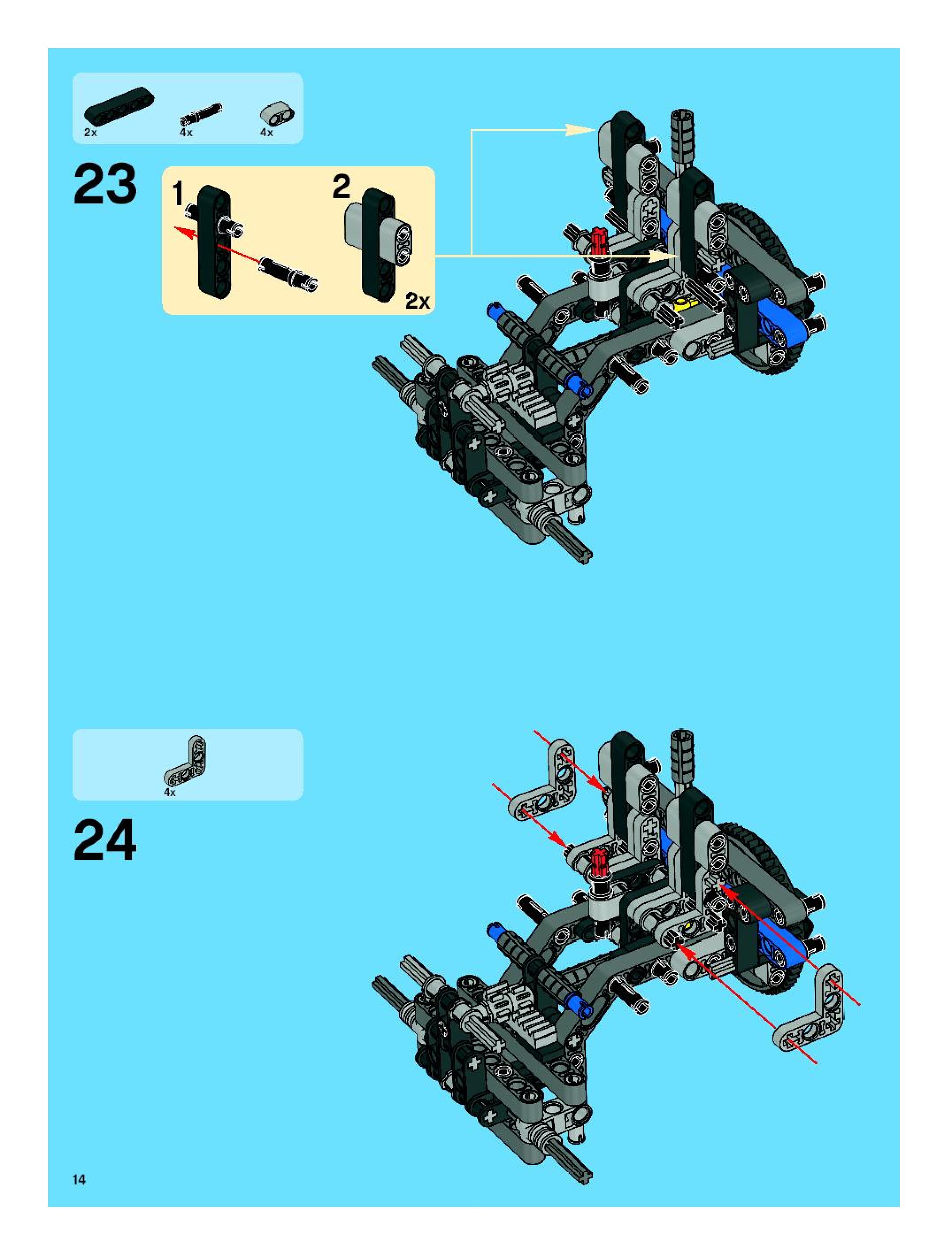 2x 4x 4x

23

1

2

2x

4x

24

14