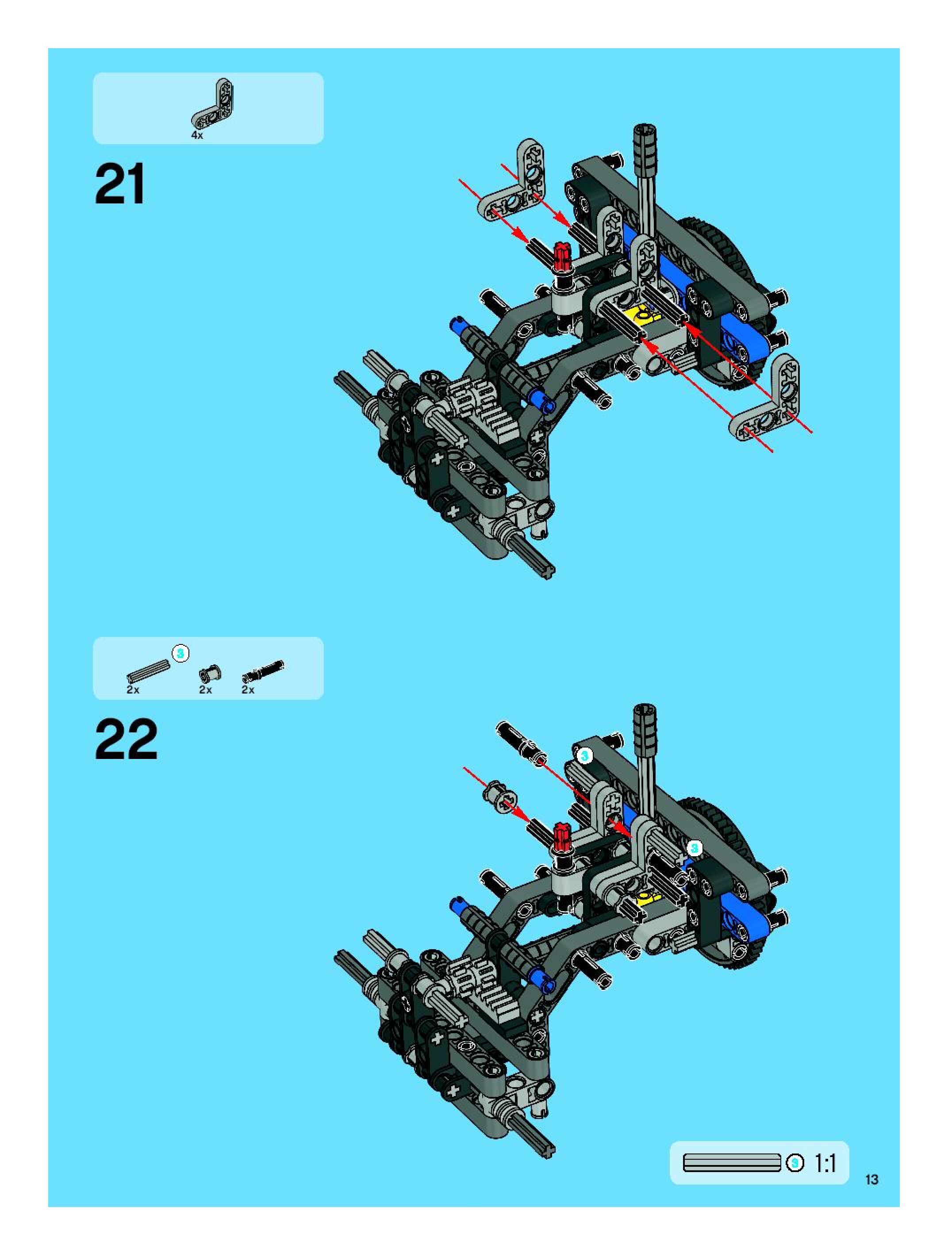 4x

21

3
2x 2x 2x

22

3

3

3 1:1

13