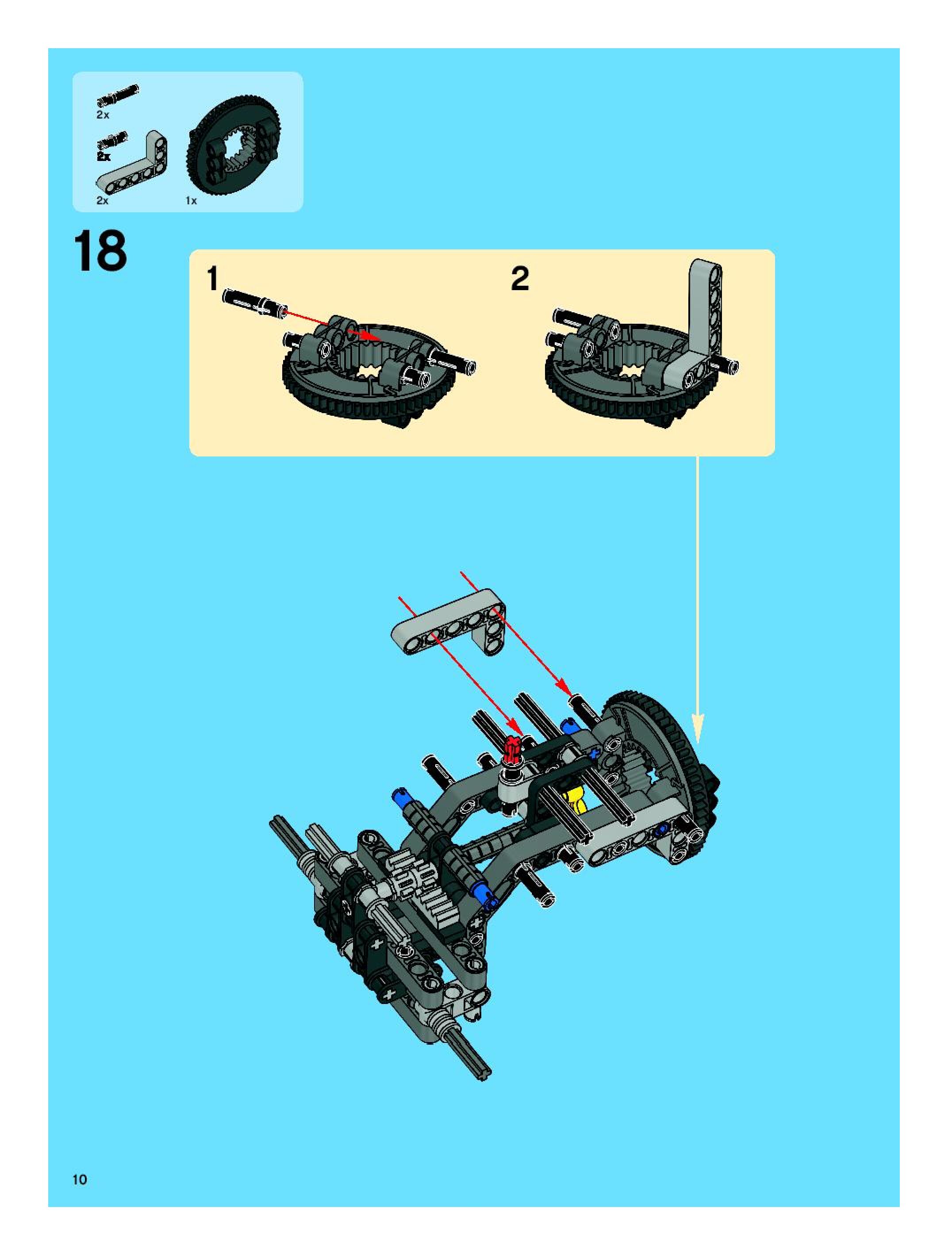 2x

2x

2x

1x

18

1

2

10