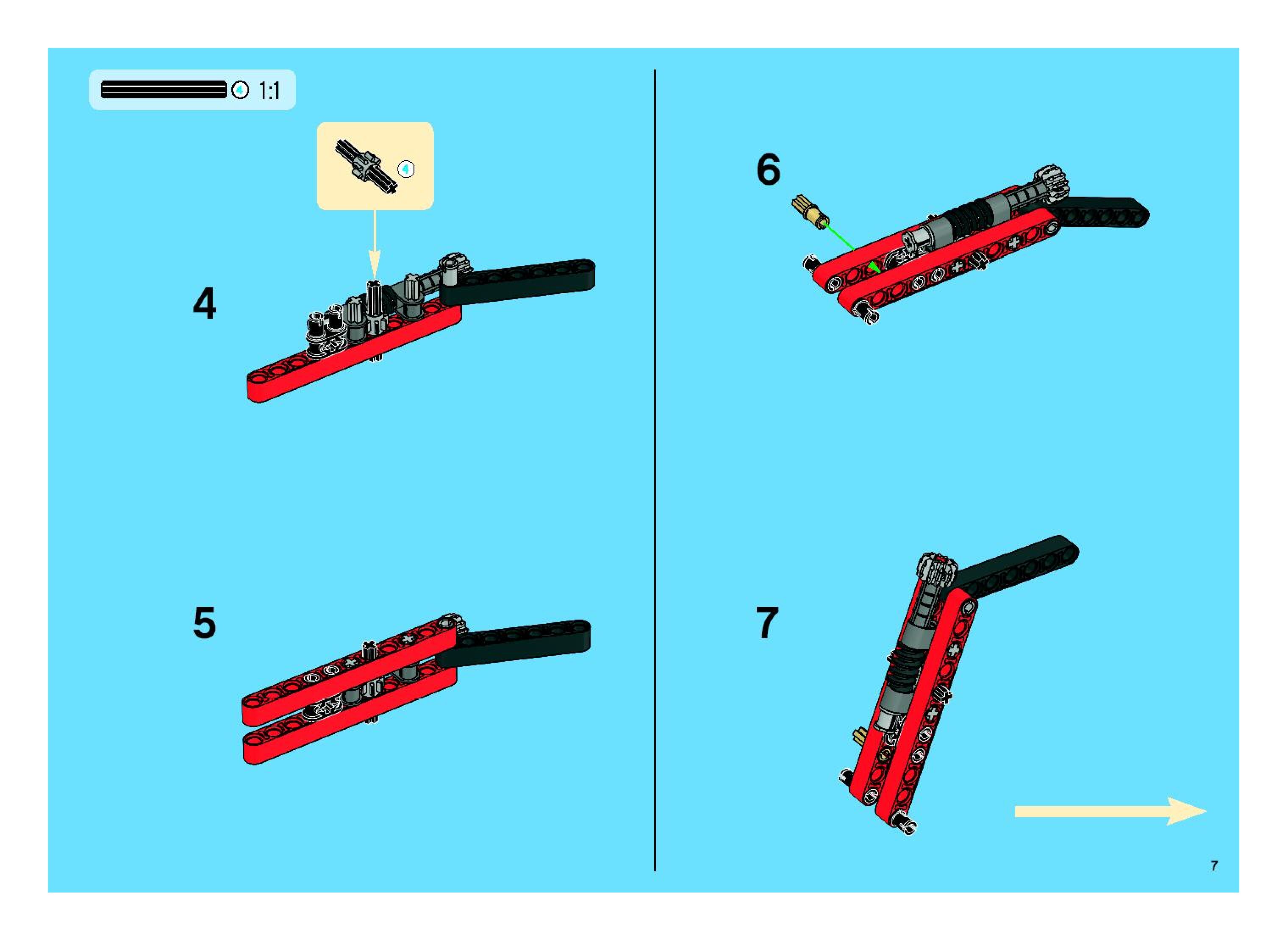 4 1:1

4

4

5

6

7

7