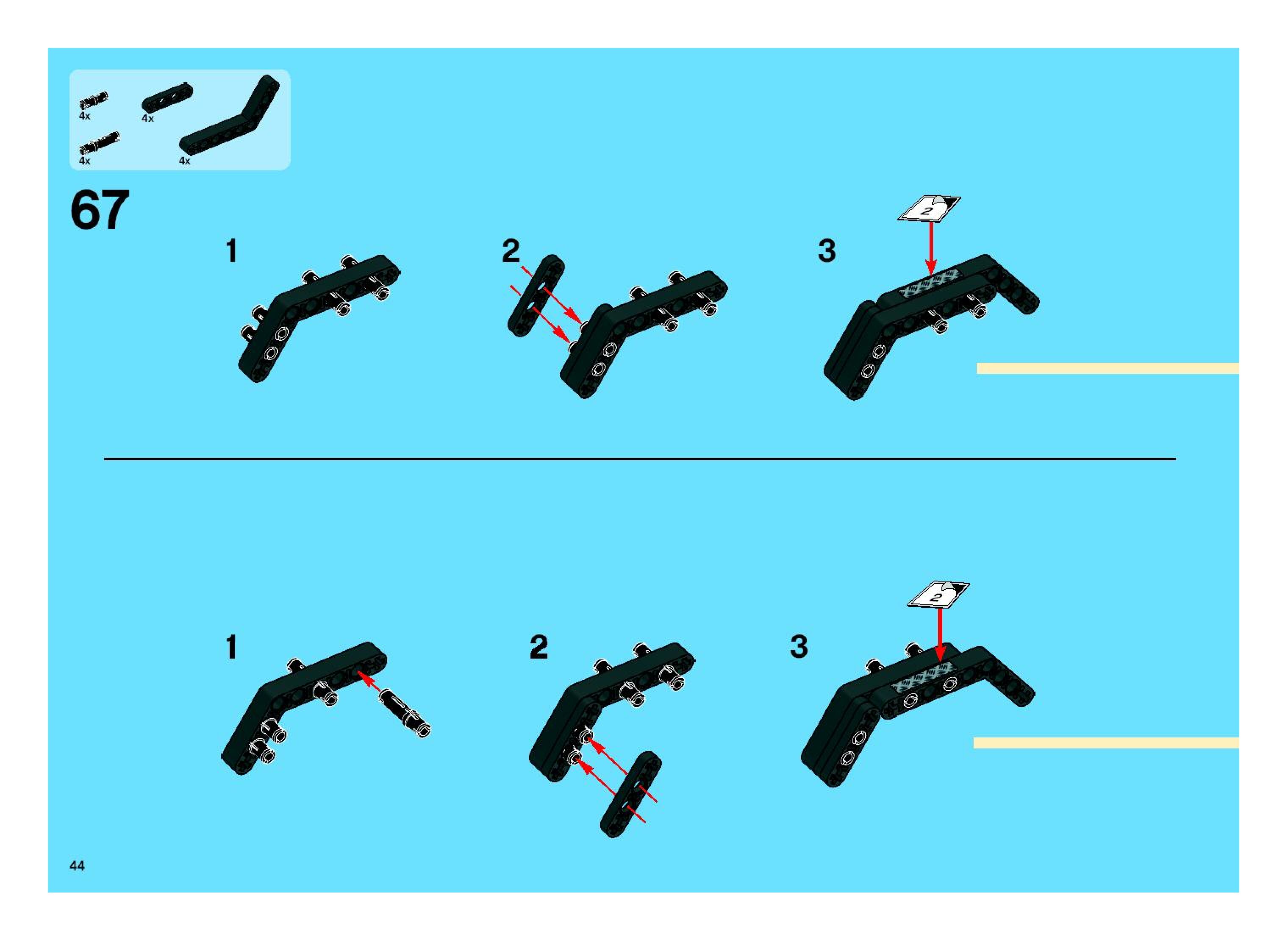 4x 4x
4x 4x

67

1

2

3

2

1

2

3

2

44