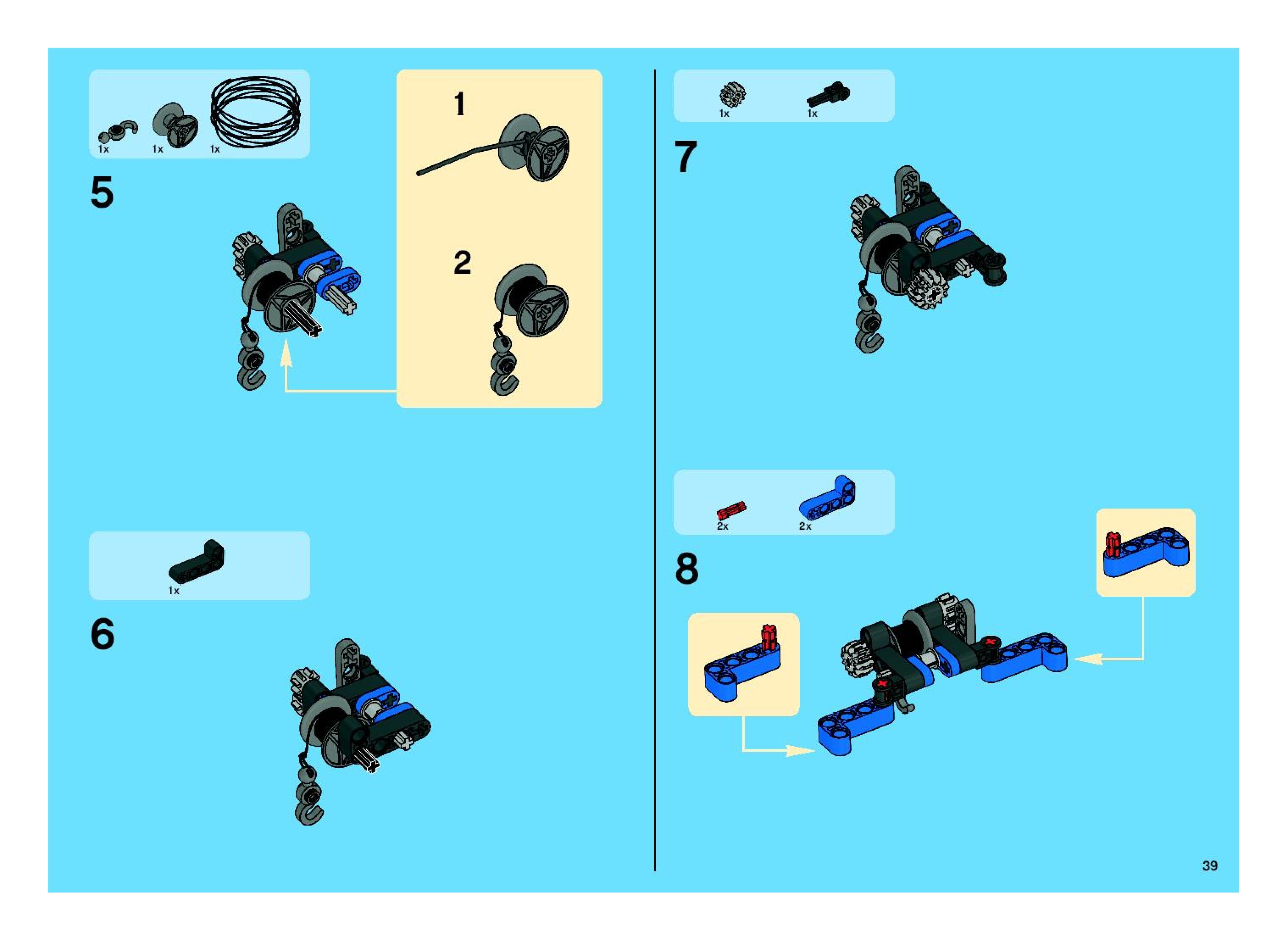 1x 1x 1x

5

1

2

1x

6

1x 1x

7

2x 2x

8

39