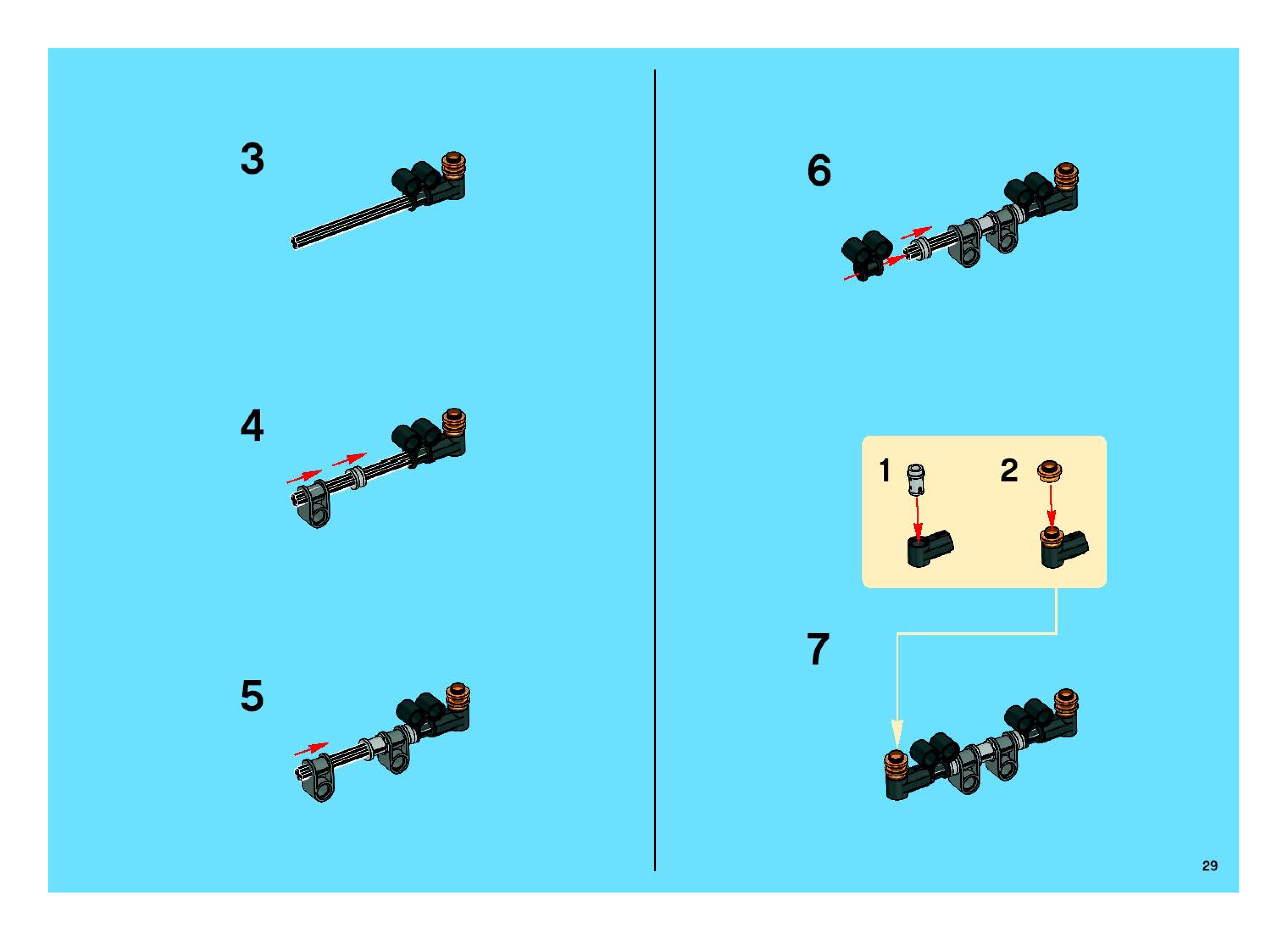 3

4

5

6

1

2

7

29