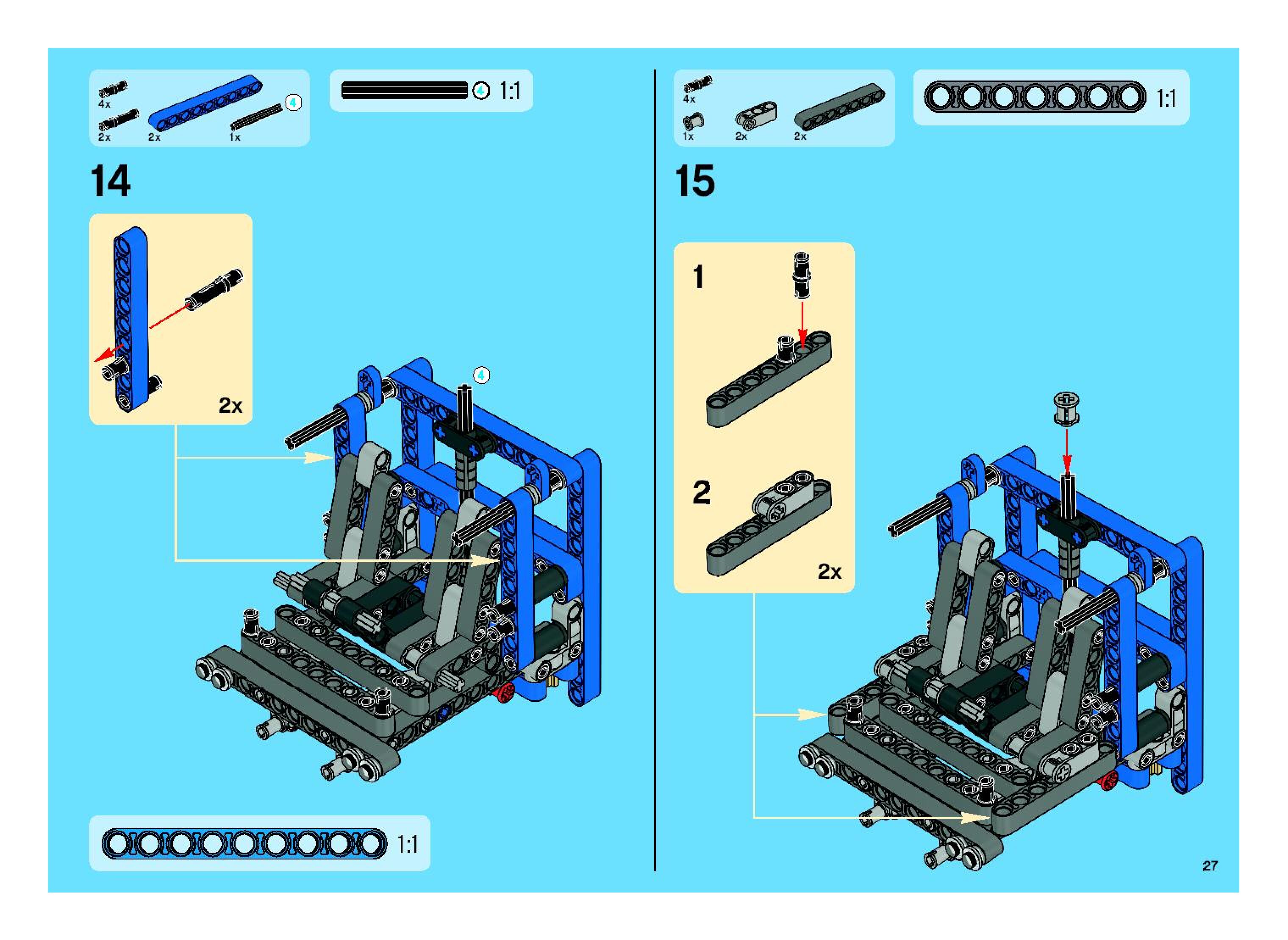 4x
2x
2x
1x
4

4 1:1

14

2x

4

1:1

4x
1x
2x
2x

1:1

15

1

2

2x

27