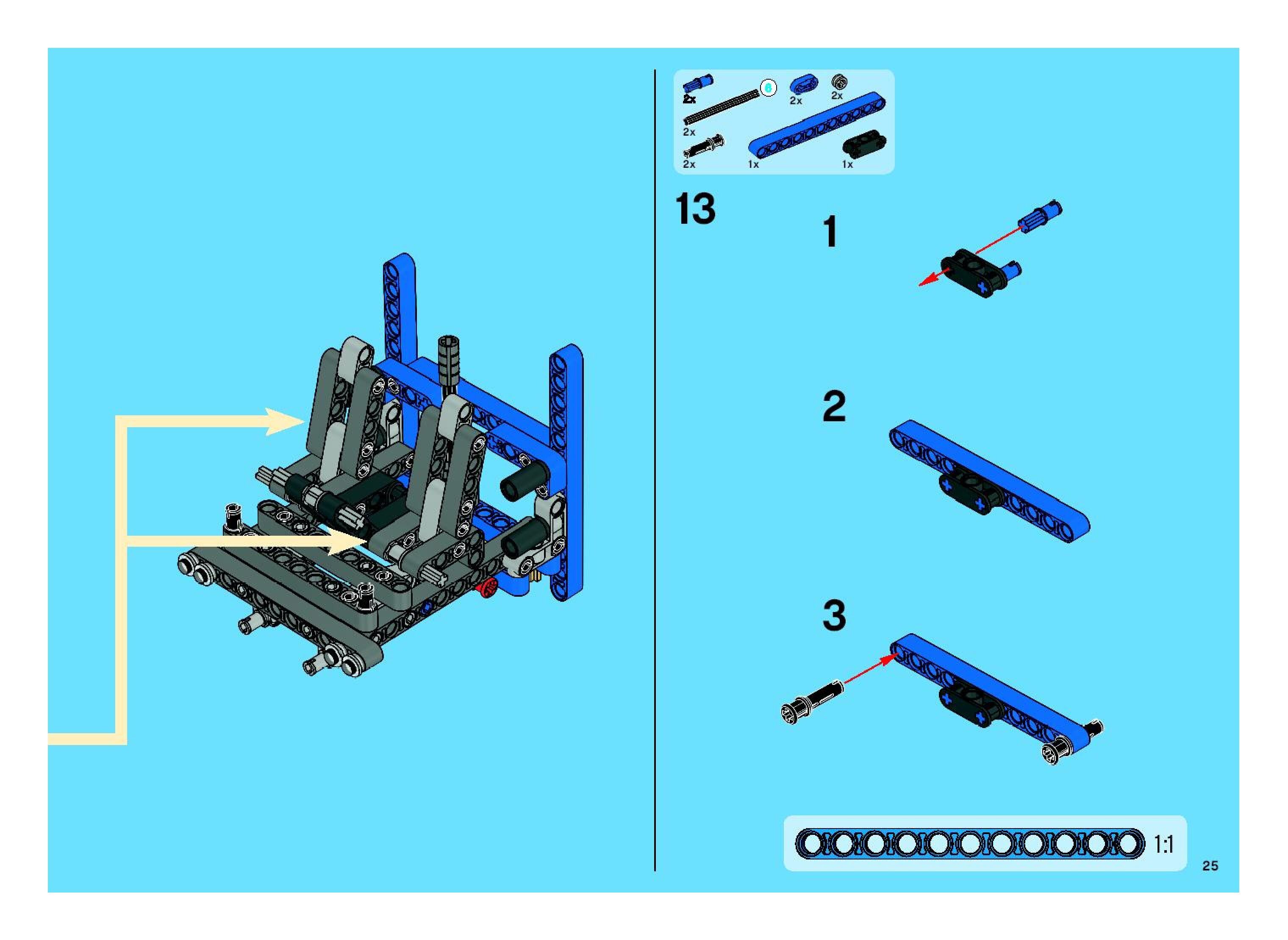 2x

8

2x

2x

2x

2x

1x

1x

13

1

2

3

1:1

25