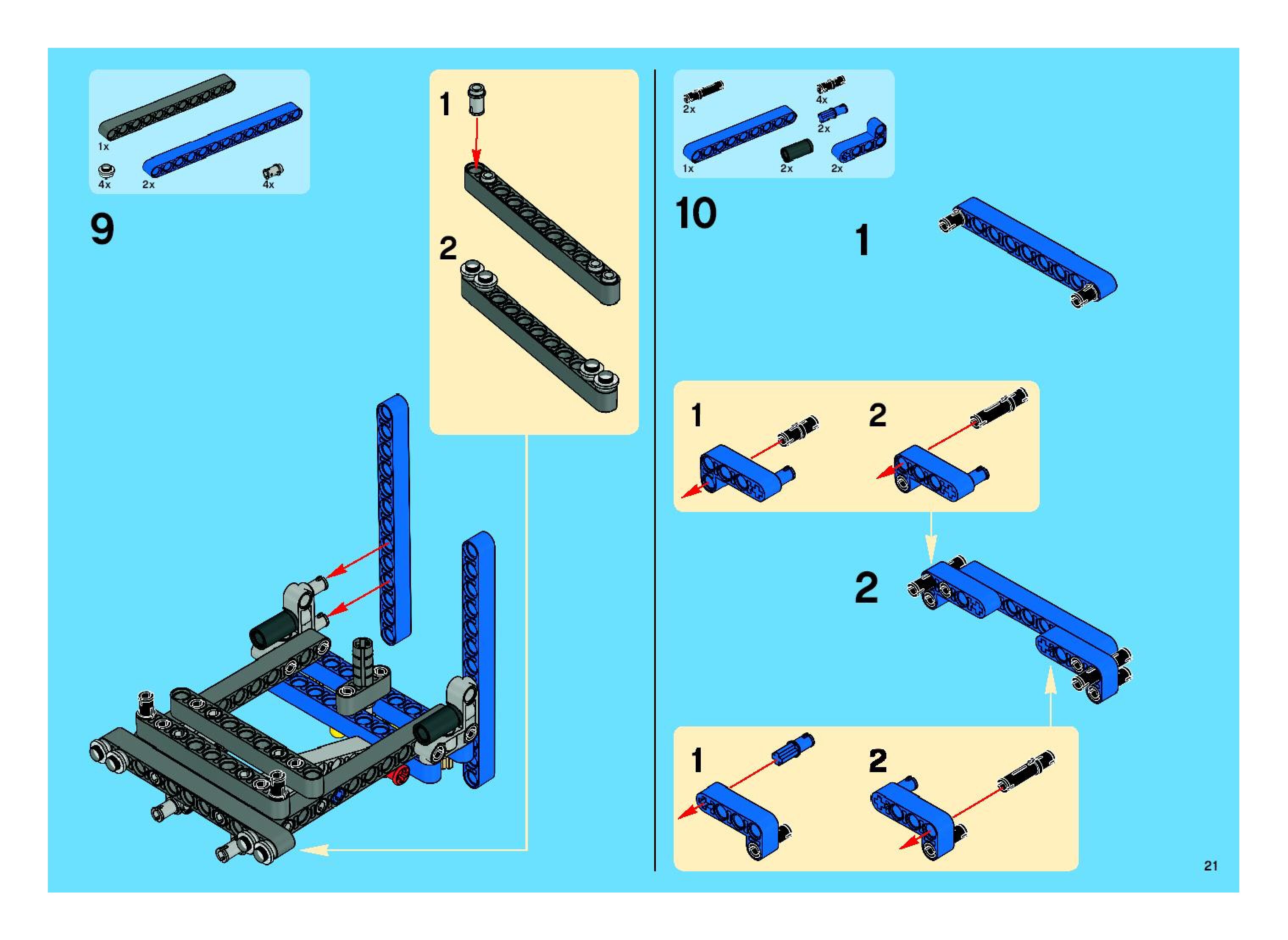 1x
4x
2x
4x

9

1

2

2x
4x
2x
1x
2x
2x

10

1

1
2

2

1
2

21