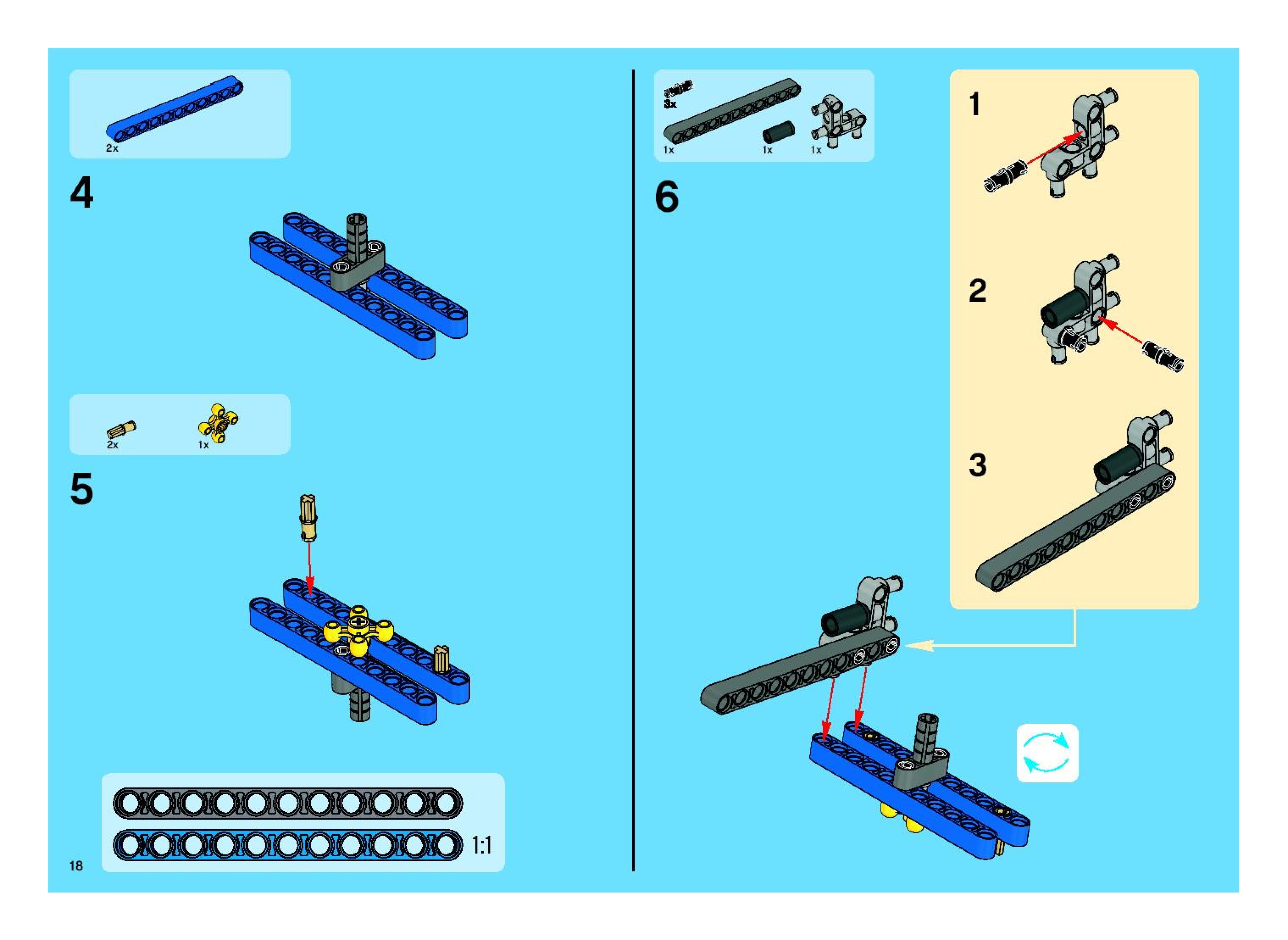 2x

4

2x 1x

5

1:1

18

3x
1x 1x 1x

6

1

2

3