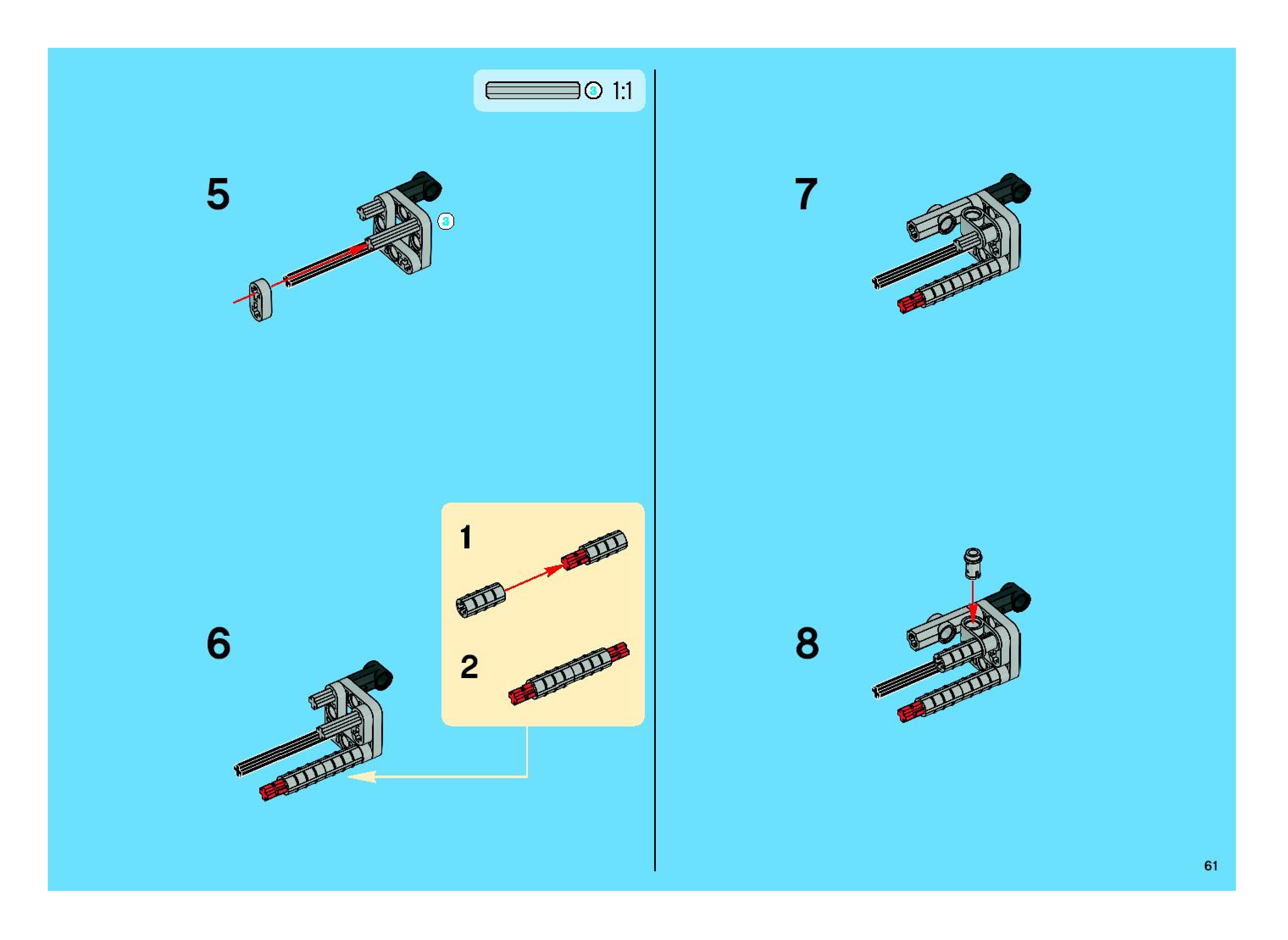 3 1:1

5

3

6

1

2

7

8

61