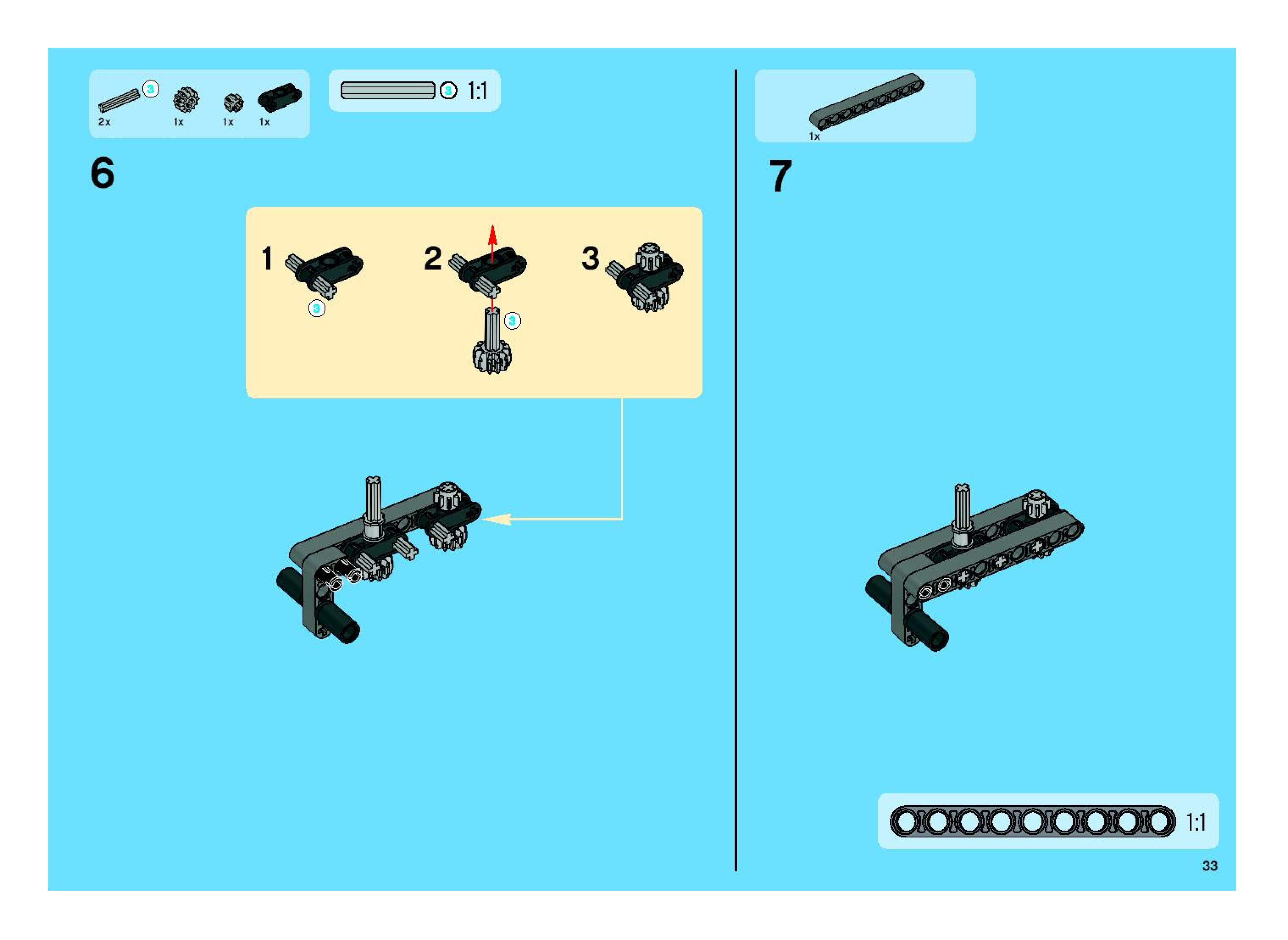 3
2x 1x 1x 1x

3 1:1

6

1

3

2

3

3

1x

7

1:1

33