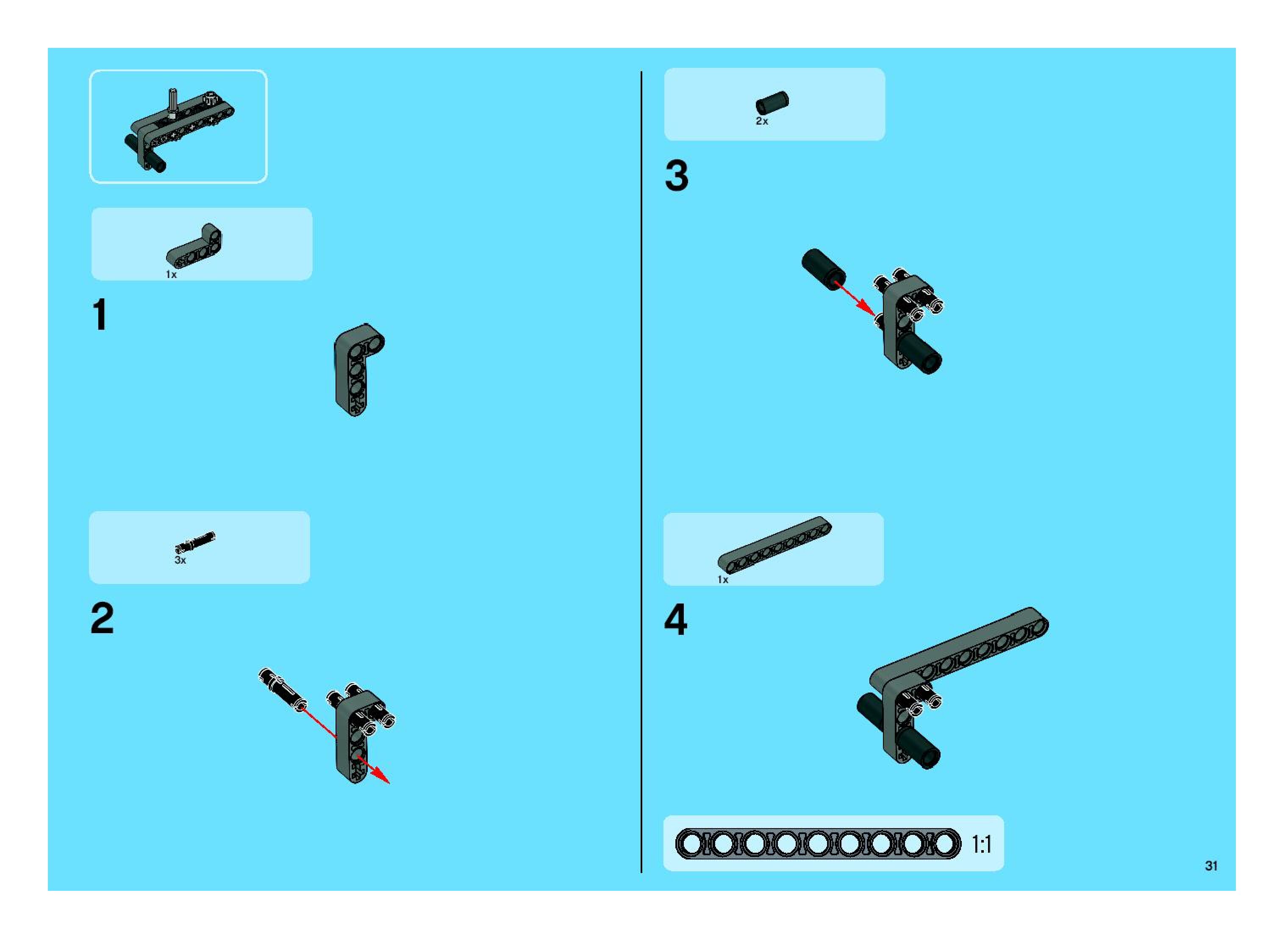 1x

1

3x

2

2x

3

1x

4

1:1

31