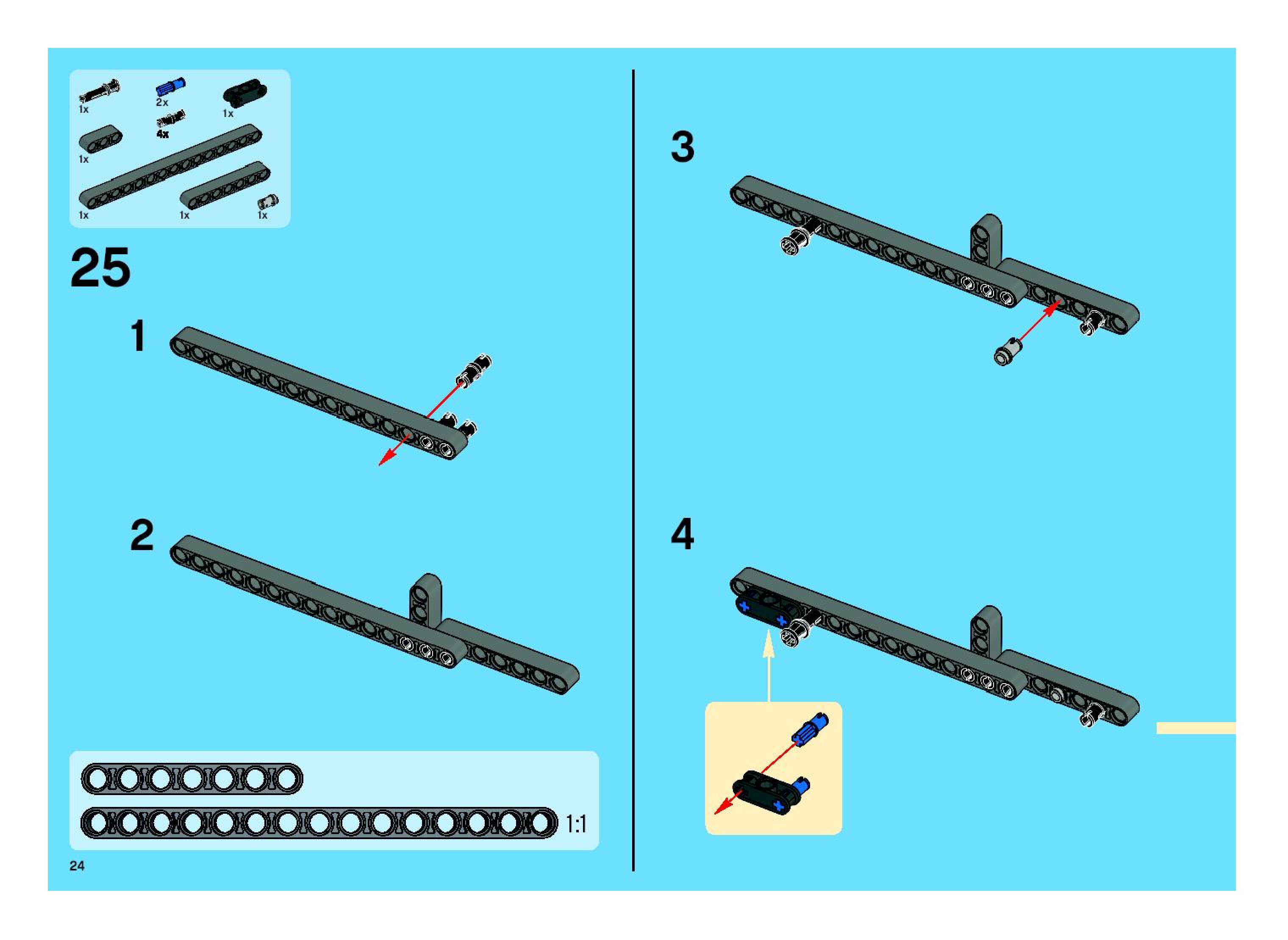 1x
2x
1x
4x
1x
1x
1x
1x

25

1

2

1:1

24

3

4