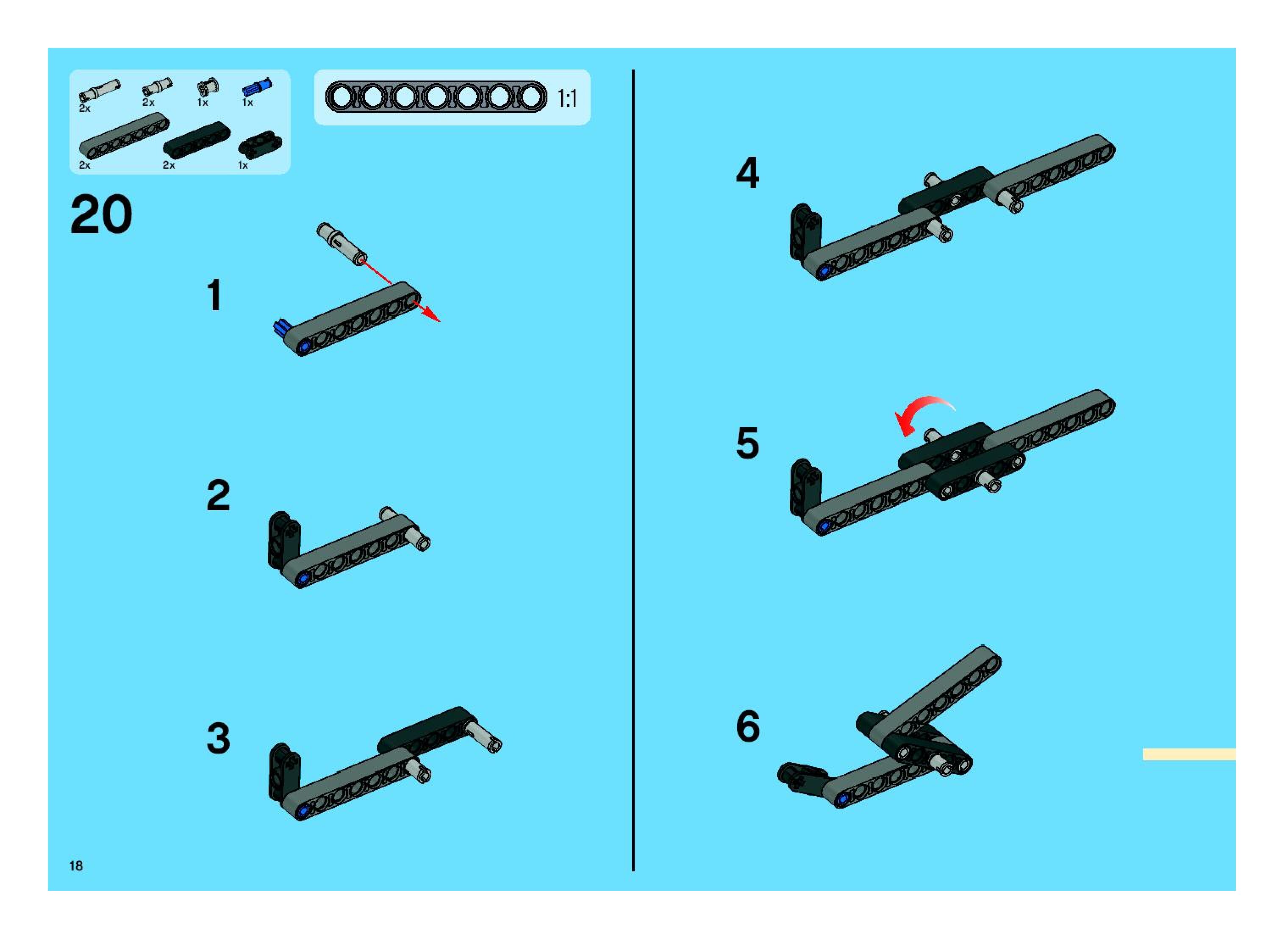 2x 2x 1x 1x

2x 2x 1x

1:1

20

1

2

3

4

5

6

18