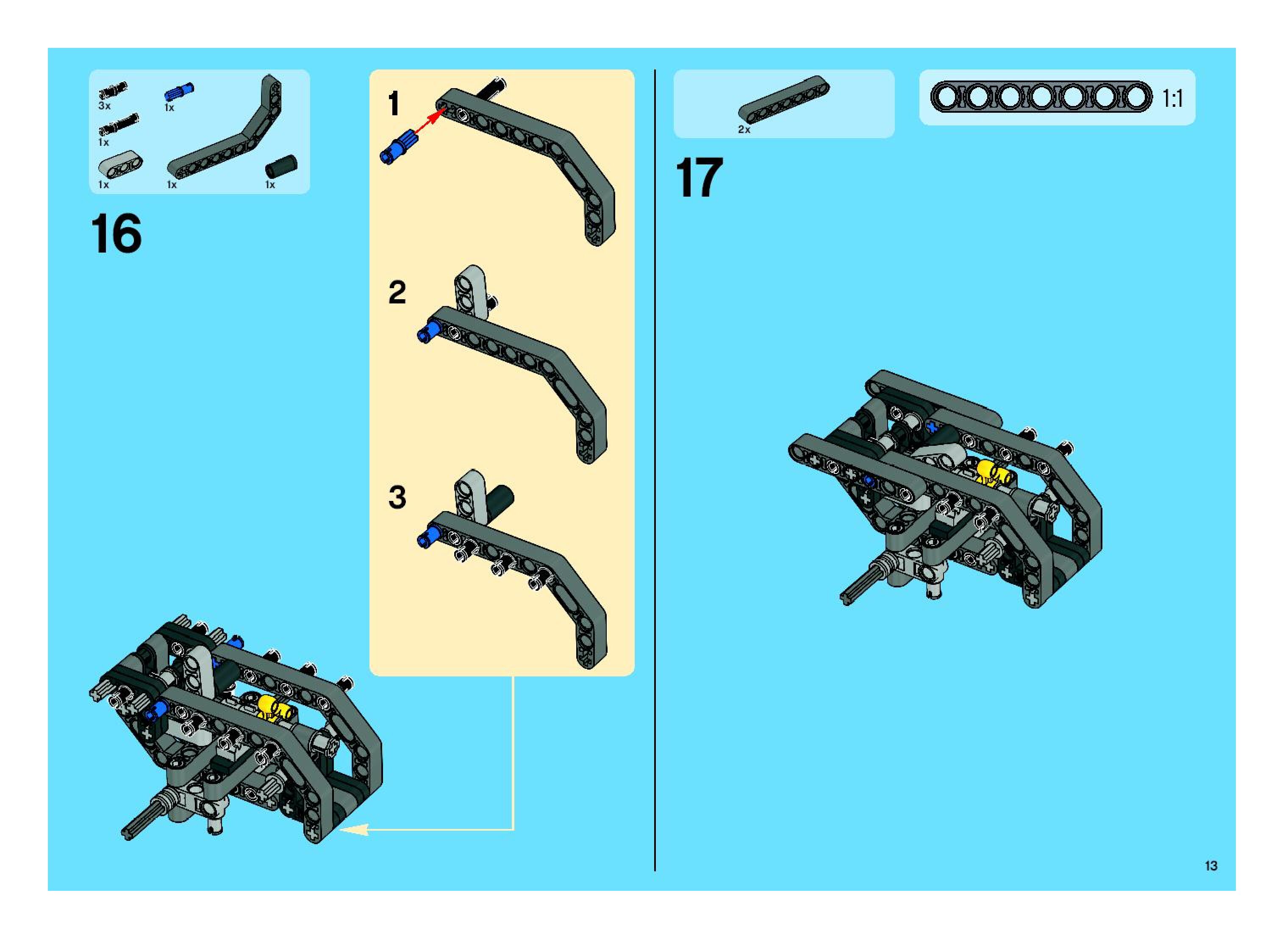 3x
1x
1x
1x
1x
1x

16

1

2

3

2x

1:1

17

13