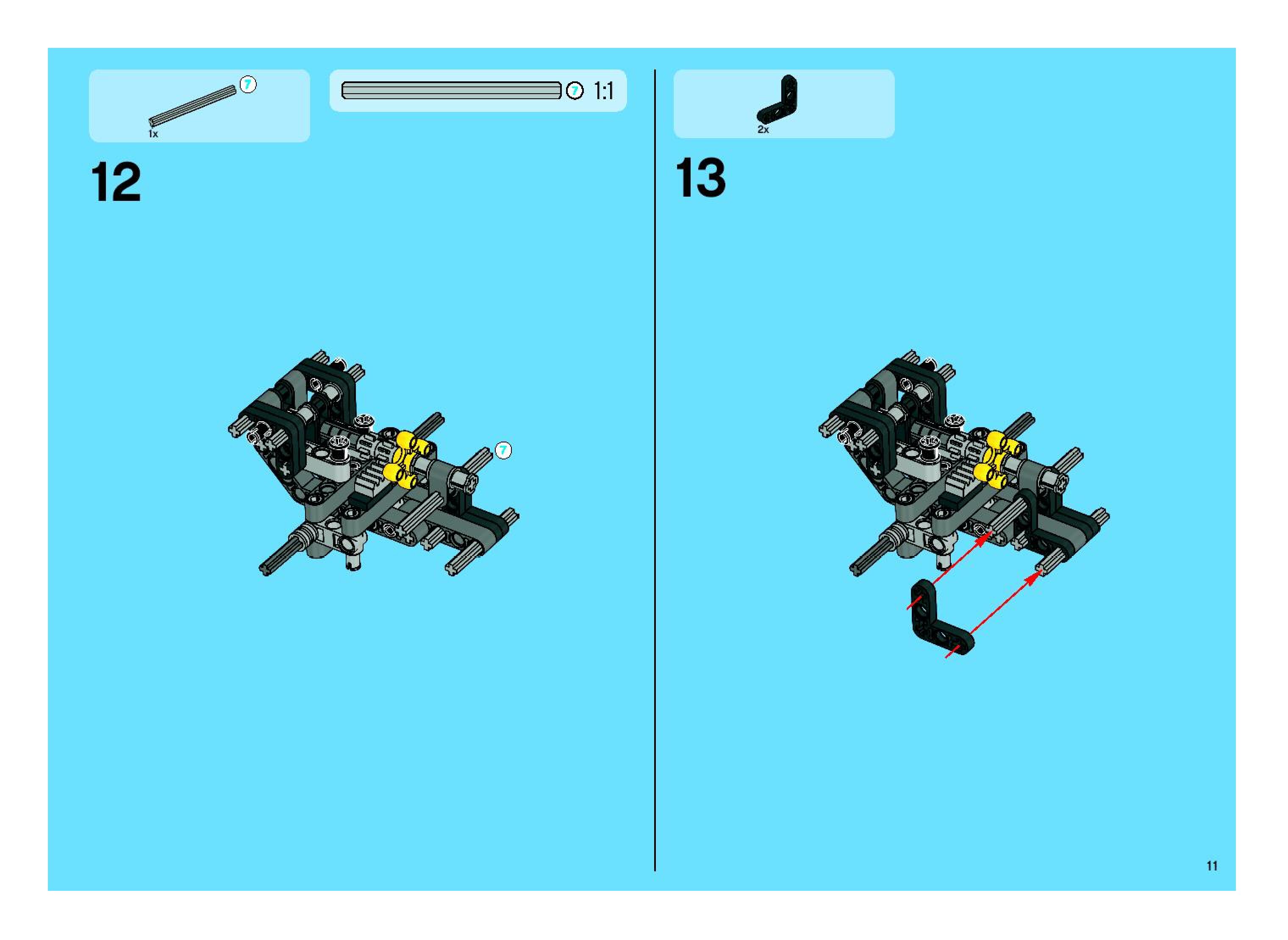 7

1x

7 1:1

12

7

2x

13

11