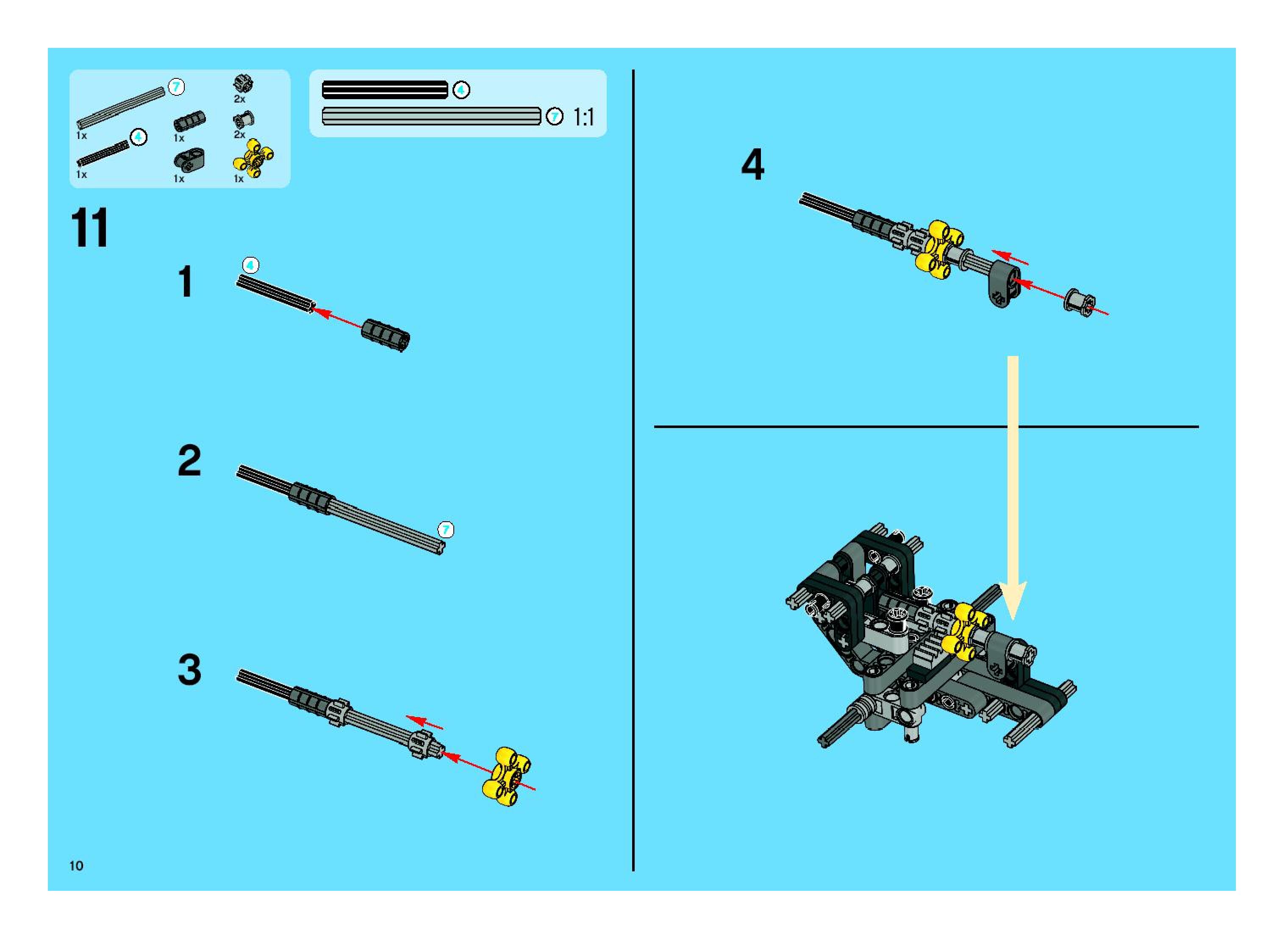 7
1x
4
1x
1x
1x
2x
2x
1x

4
7
1:1

11

1
4

2
7

3

4

10