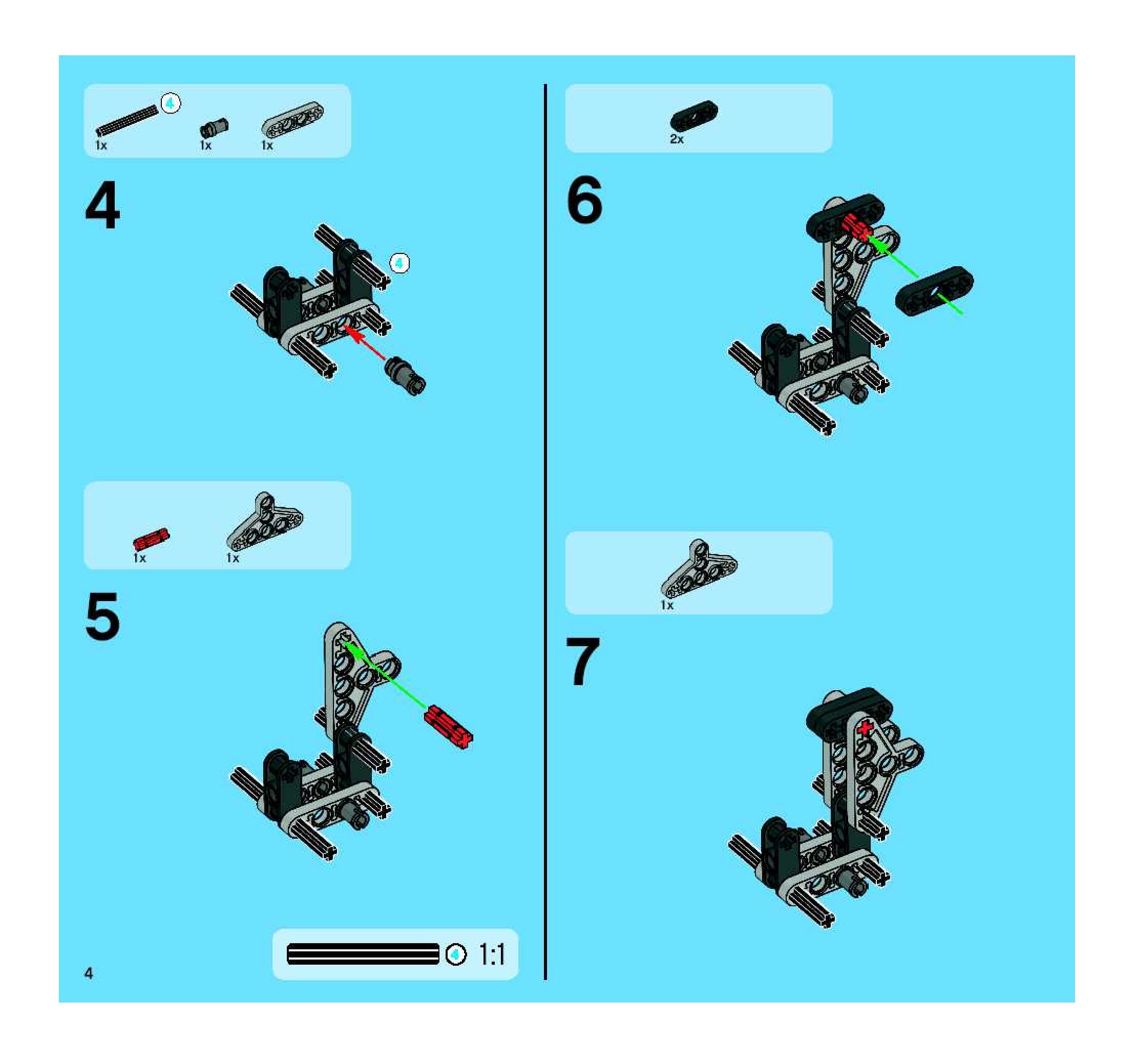 4
1x 1x 1x

4

4

1x 1x

5

4 1:1

4

2x

6

1x

7