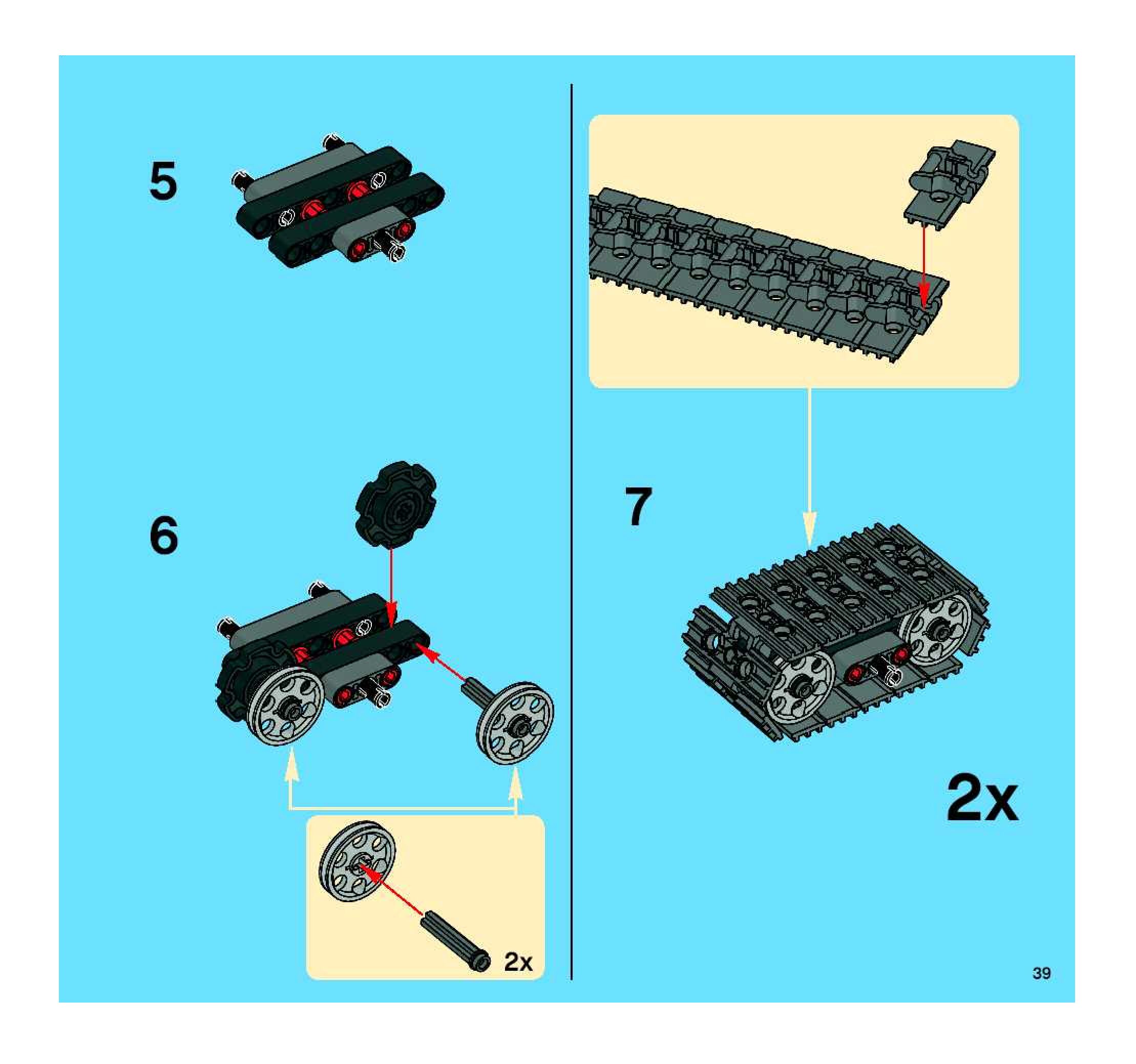 5

6

2x

7

2x

39